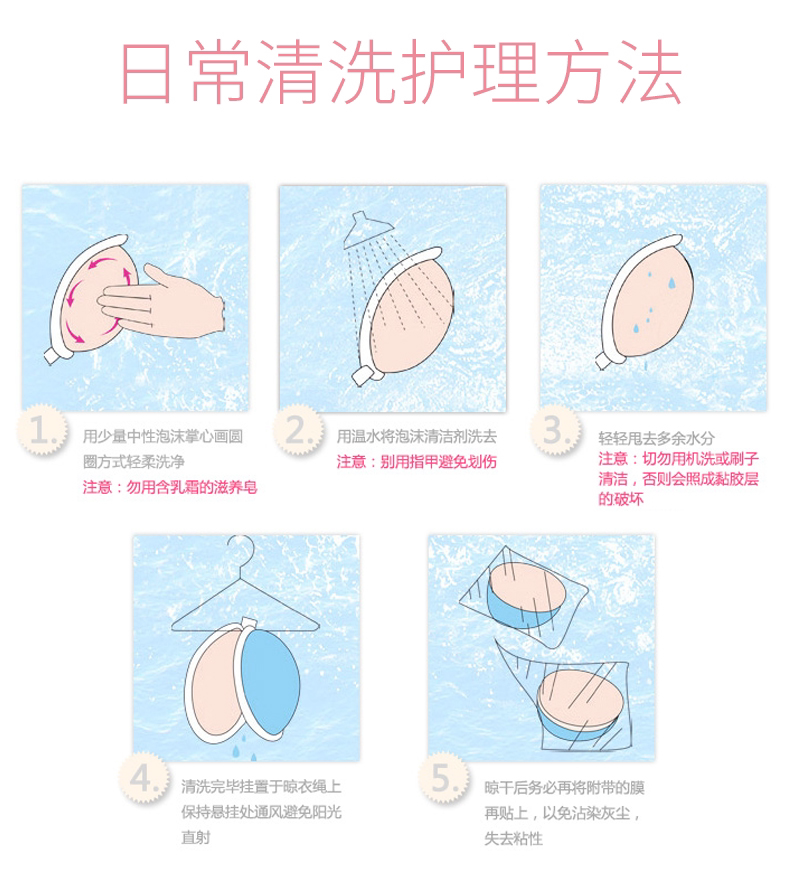 日常清洗护理方法

1. 用少量中性泡沫掌心画圆圈方式轻柔洗净
注意：勿用含乳霜的滋养皂

2. 用温水将泡沫清洁剂洗去
注意：别用指甲避免划伤

3. 轻轻甩去多余水分
注意：切勿用机洗或刷子清洁，否则会照成黏胶层的破坏

4. 清洗完毕挂置于晾衣绳上保持悬挂处通风避免阳光直射

5. 晾干后务必再将附带的膜再贴上，以免沾染灰尘，失去粘性