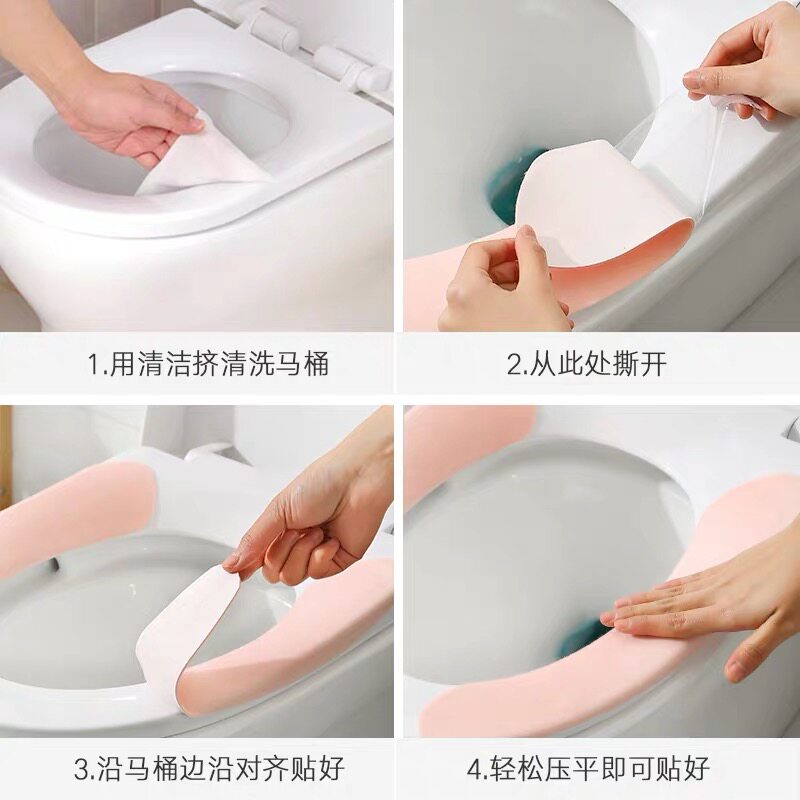 1.用清洁挤清洗马桶

2.从此处撕开

3.沿马桶边沿对齐贴好

4.轻松压平即可贴好