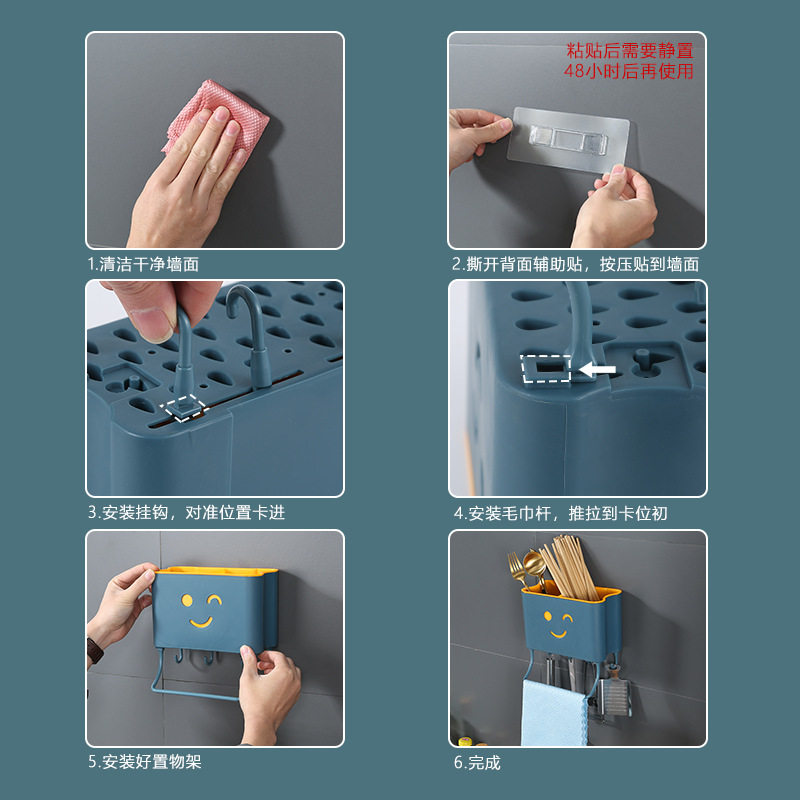 1.清洁干净墙面

粘贴后需要静置
48小时后再使用

2.撕开背面辅助贴，按压贴到墙面

3.安装挂钩，对准位置卡进

4.安装毛巾杆，推拉到卡位初

5.安装好置物架

6.完成