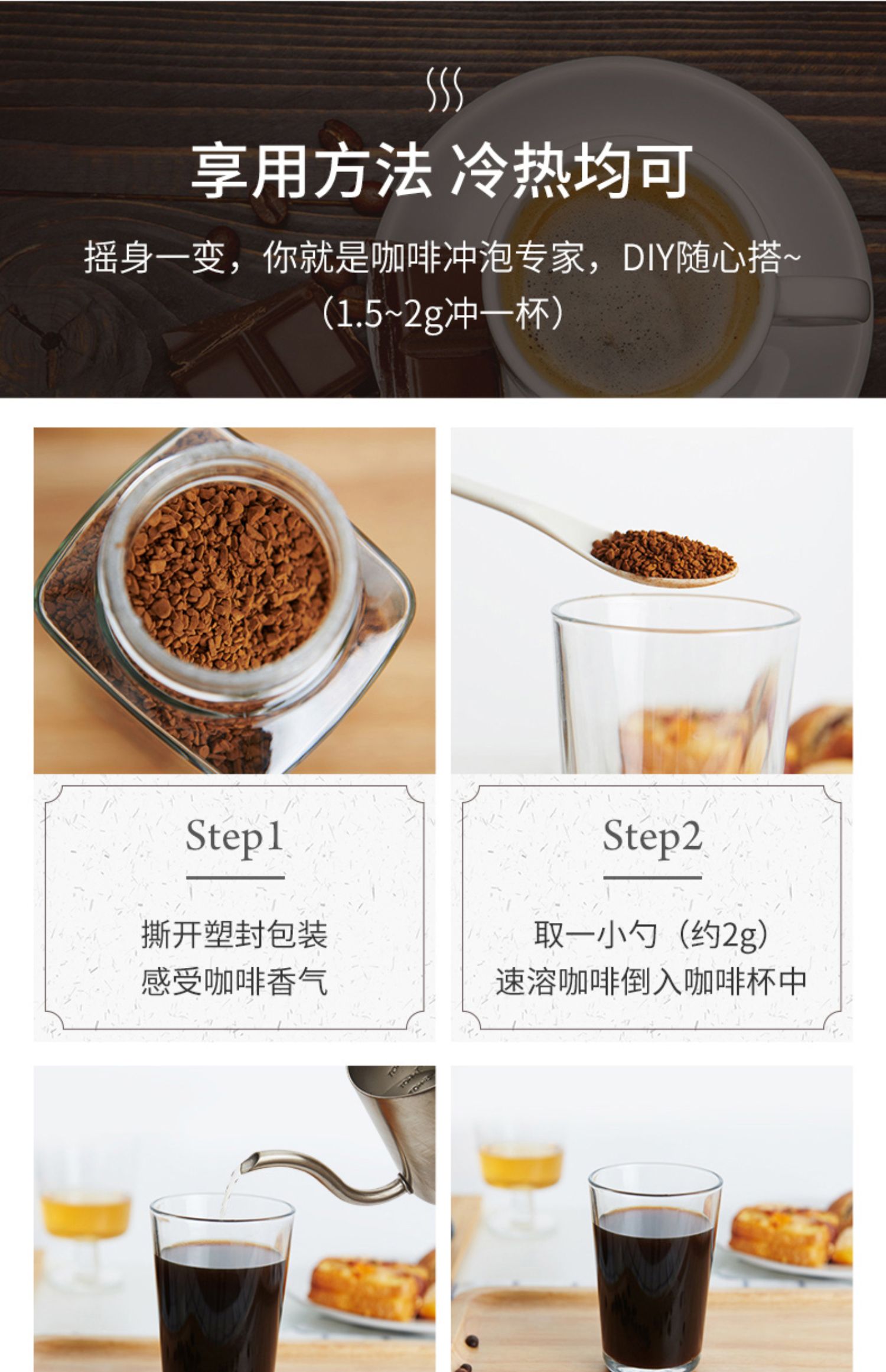 享用方法 冷热均可

摇身一变，你就是咖啡冲泡专家，DIY随心搭~
（1.5~2g冲一杯）

Step1

撕开塑封包装
感受咖啡香气

Step2

取一小勺（约2g）
速溶咖啡倒入咖啡杯中