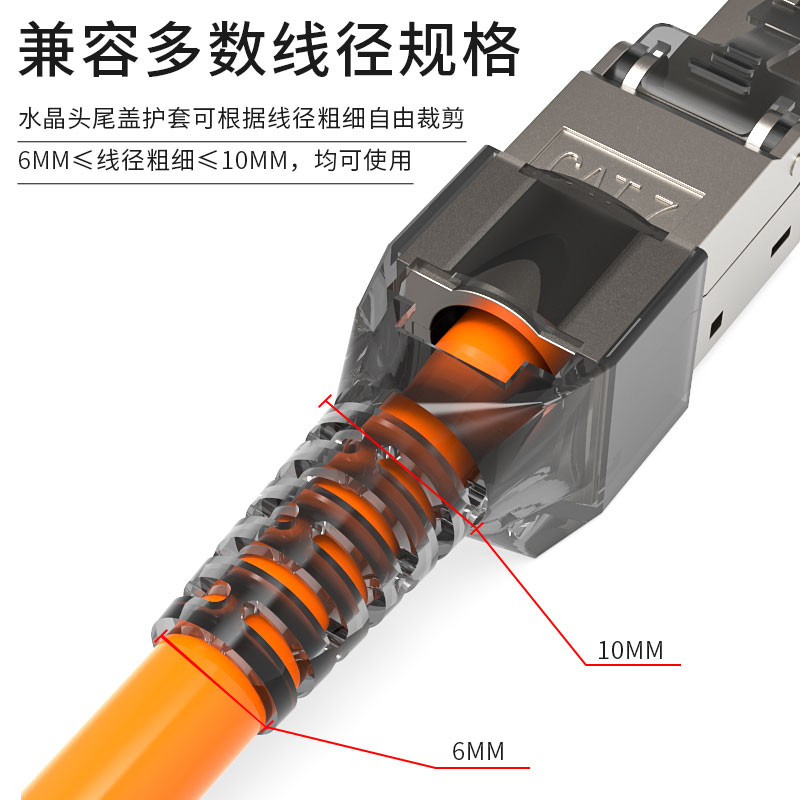 兼容多数线径规格

水晶头尾盖护套可根据线径粗细自由裁剪

6MM≤线径粗细≤10MM，均可使用

CAT 7

10MM

6MM