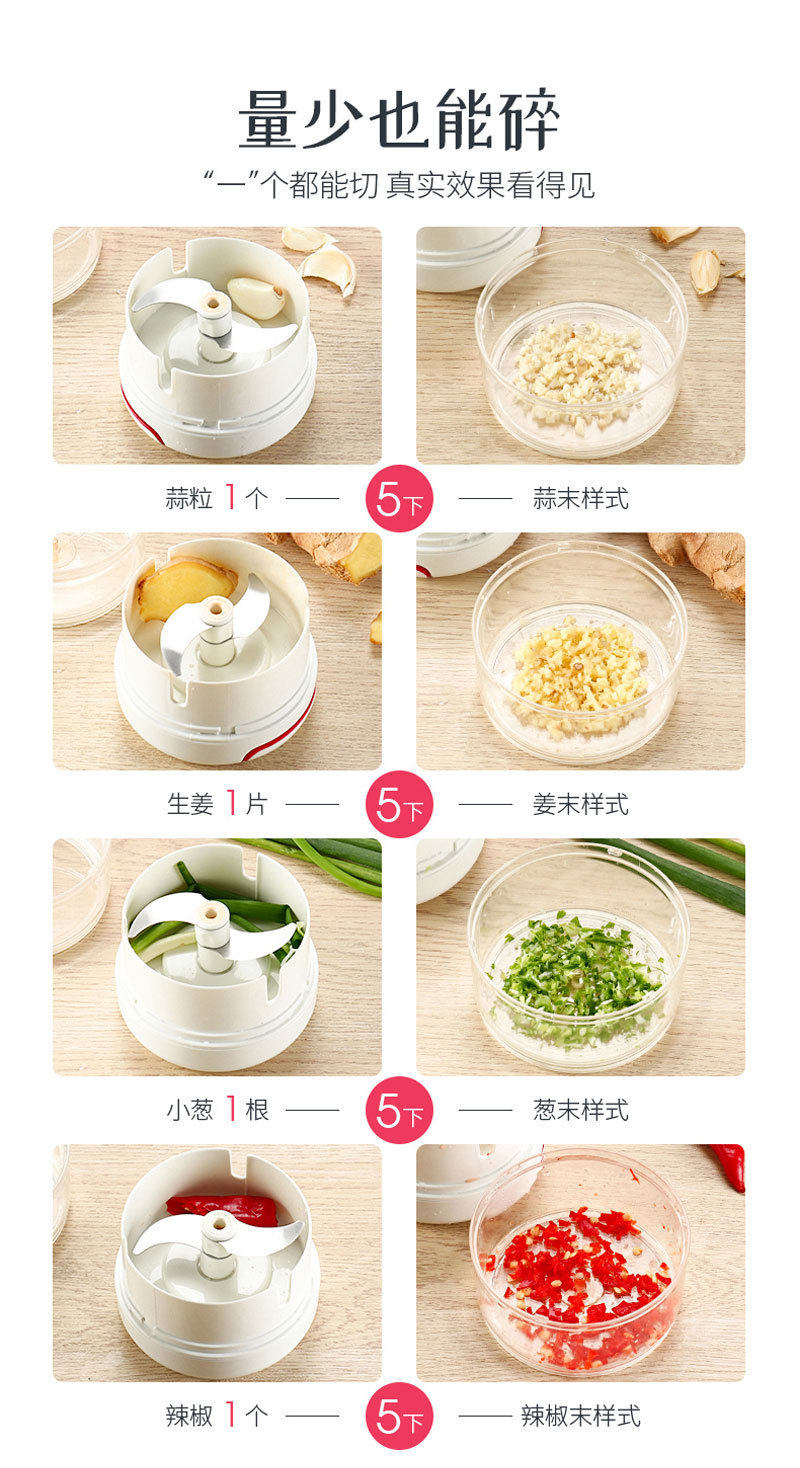 量少也能碎

“一”个都能切 真实效果看得见

蒜粒 1个 —— 5下 —— 蒜末样式

生姜 1片 —— 5下 —— 姜末样式

小葱 1根 —— 5下 —— 葱末样式

辣椒 1个 —— 5下 —— 辣椒末样式