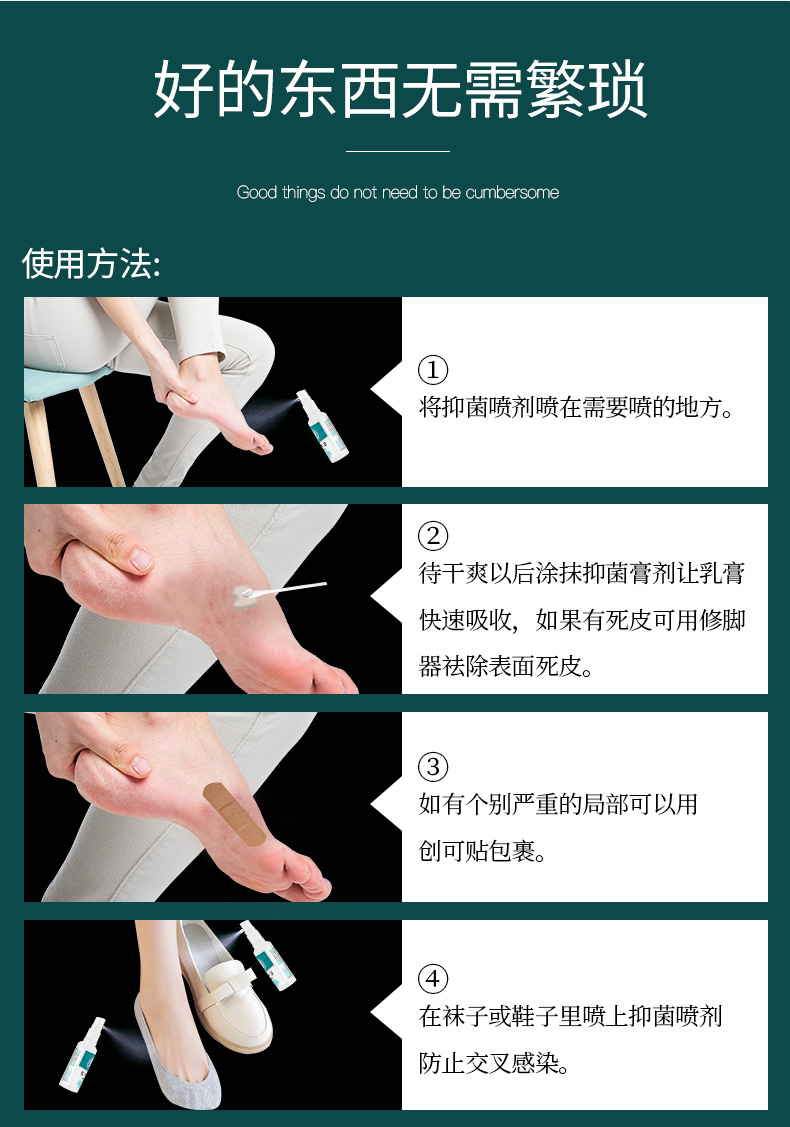 好的东西无需繁琐

Good things do not need to be cumbersome

使用方法:

①
将抑菌喷剂喷在需要喷的地方。

②
待干爽以后涂抹抑菌膏剂让乳膏快速吸收，如果有死皮可用修脚器祛除表面死皮。

③
如有个别严重的局部可以用创可贴包裹。

④
在袜子或鞋子里喷上抑菌喷剂防止交叉感染。