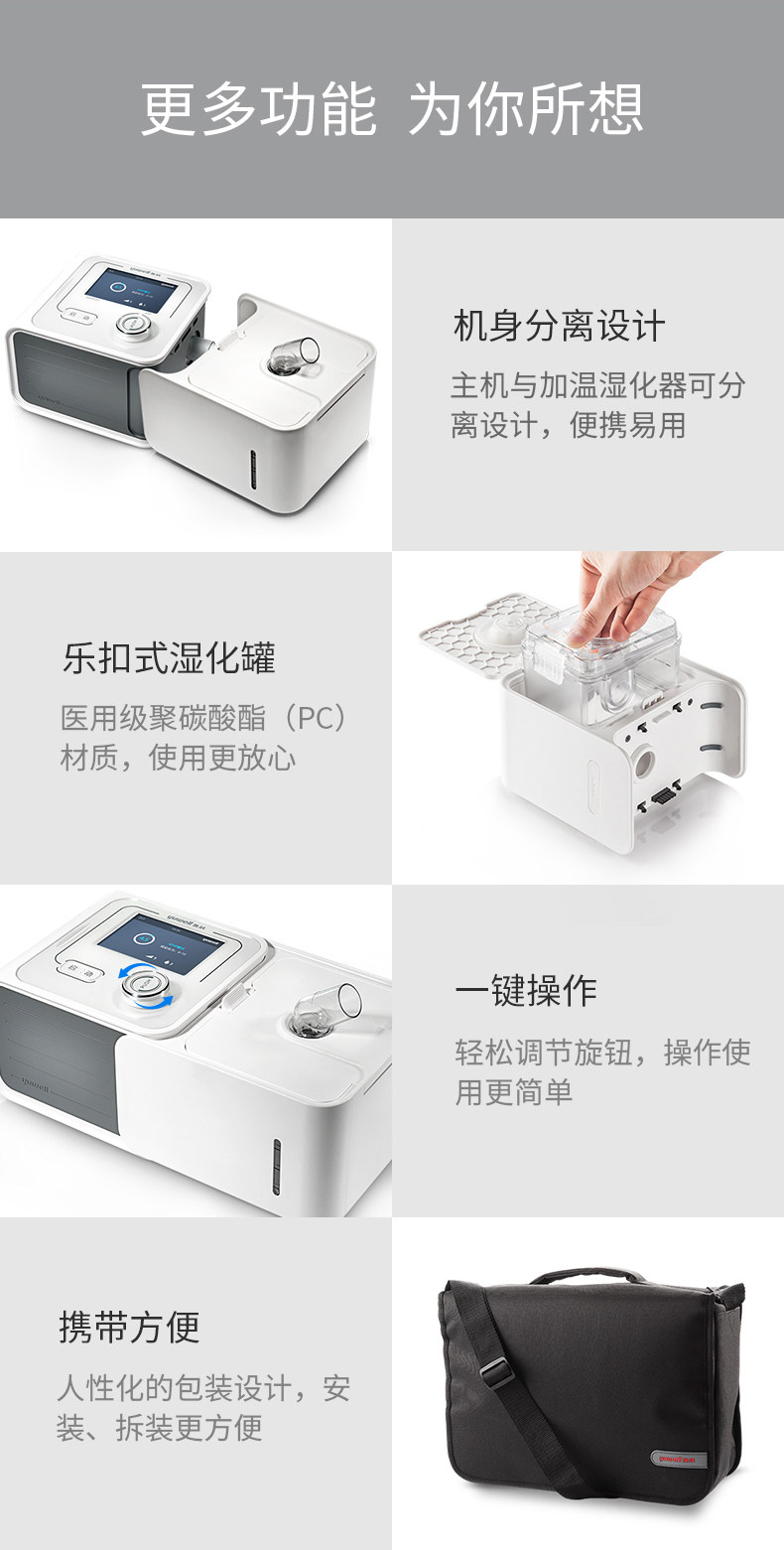 更多功能 为你所想

机身分离设计

主机与加温湿化器可分离设计，便携易用

乐扣式湿化罐

医用级聚碳酸酯（PC）材质，使用更放心

一键操作

轻松调节旋钮，操作使用更简单

携带方便

人性化的包装设计，安装、拆装更方便