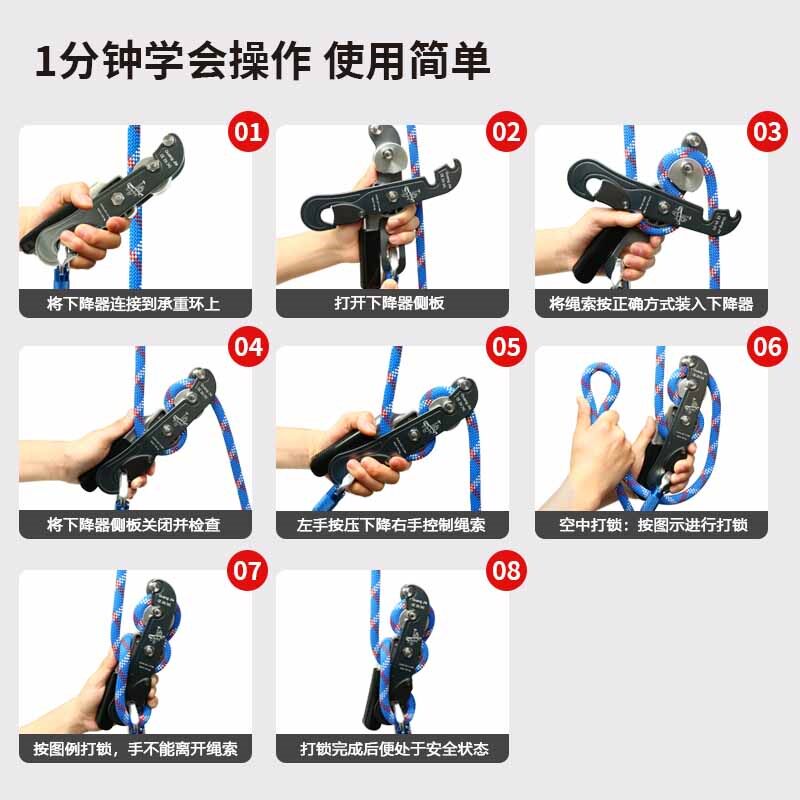 1分钟学会操作 使用简单

01
将下降器连接到承重环上

02
打开下降器侧板

03
将绳索按正确方式装入下降器

04
将下降器侧板关闭并检查

05
左手按压下降右手控制绳索

06
空中打锁：按图示进行打锁

07
按图例打锁，手不能离开绳索

08
打锁完成后便处于安全状态