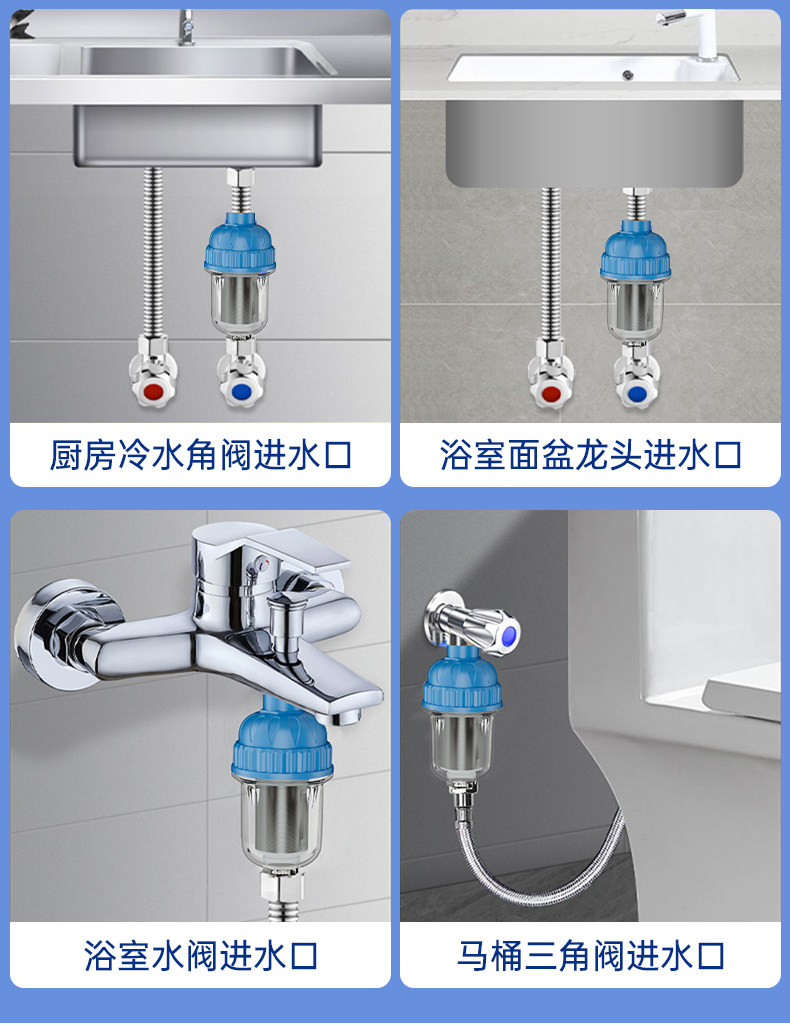 厨房冷水角阀进水口

浴室面盆龙头进水口

浴室水阀进水口

马桶三角阀进水口