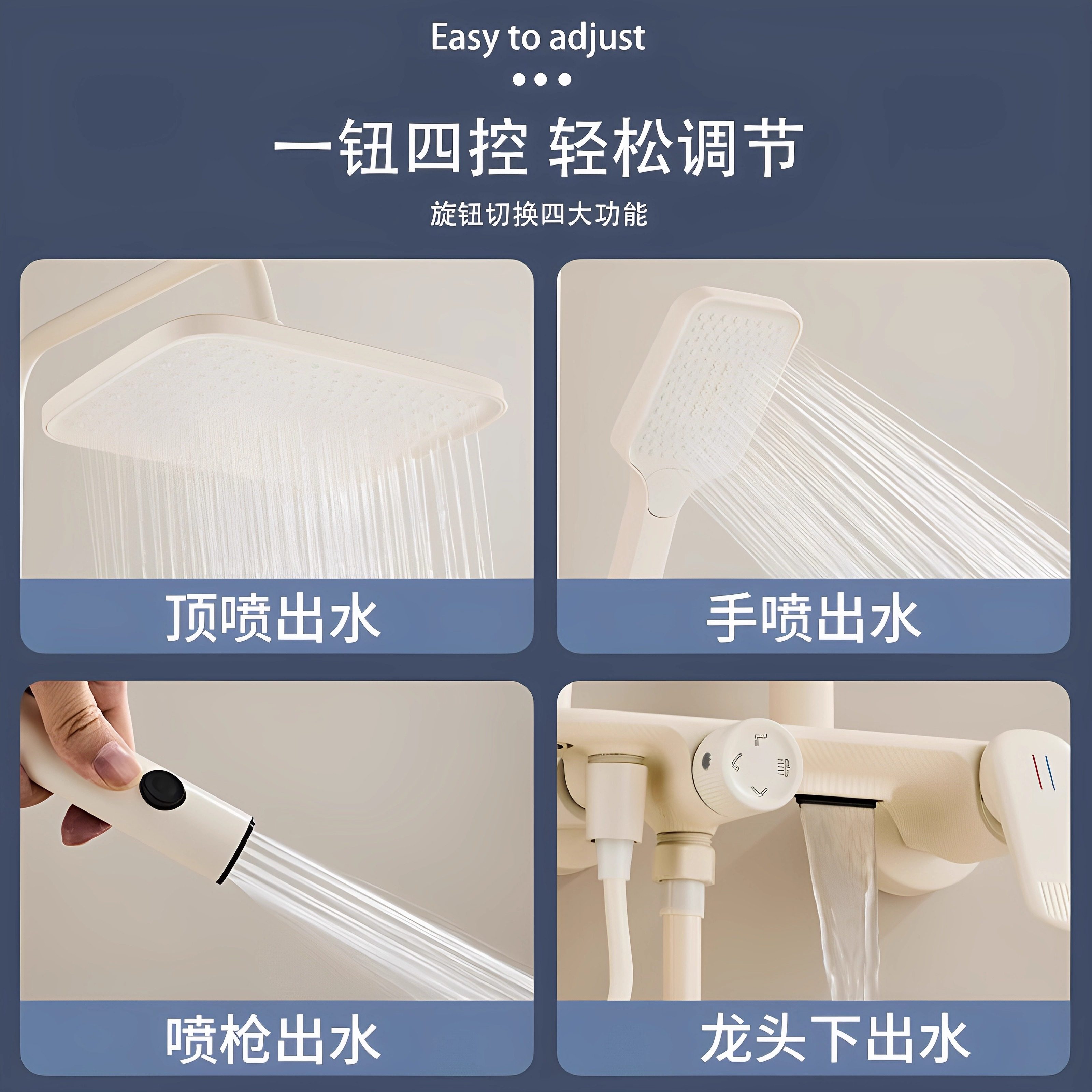 Easy to adjust

一钮四控 轻松调节

旋钮切换四大功能

顶喷出水

手喷出水

喷枪出水

龙头下出水