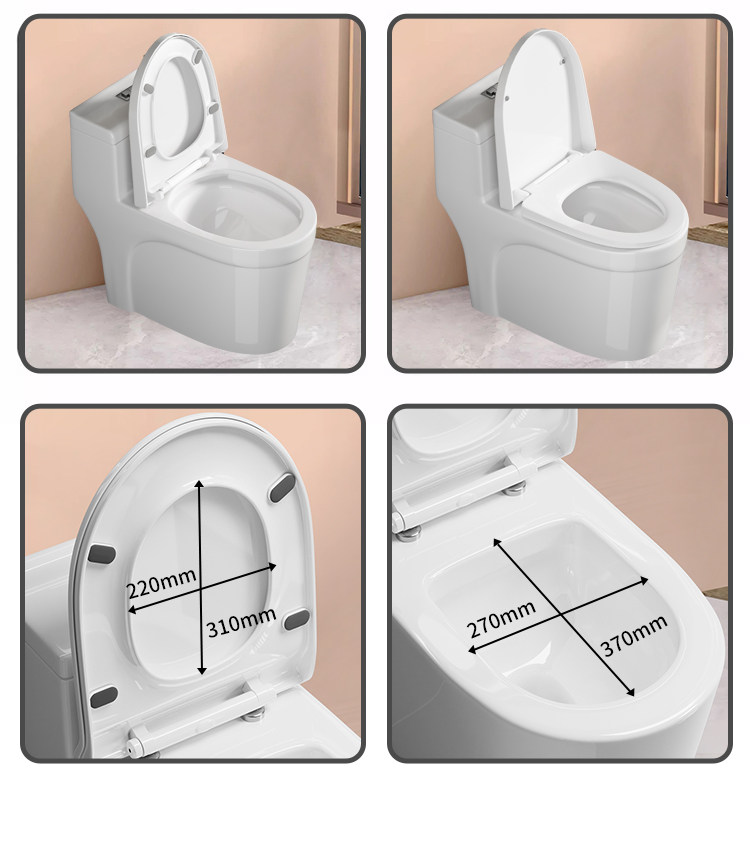 220mm
310mm

270mm
370mm