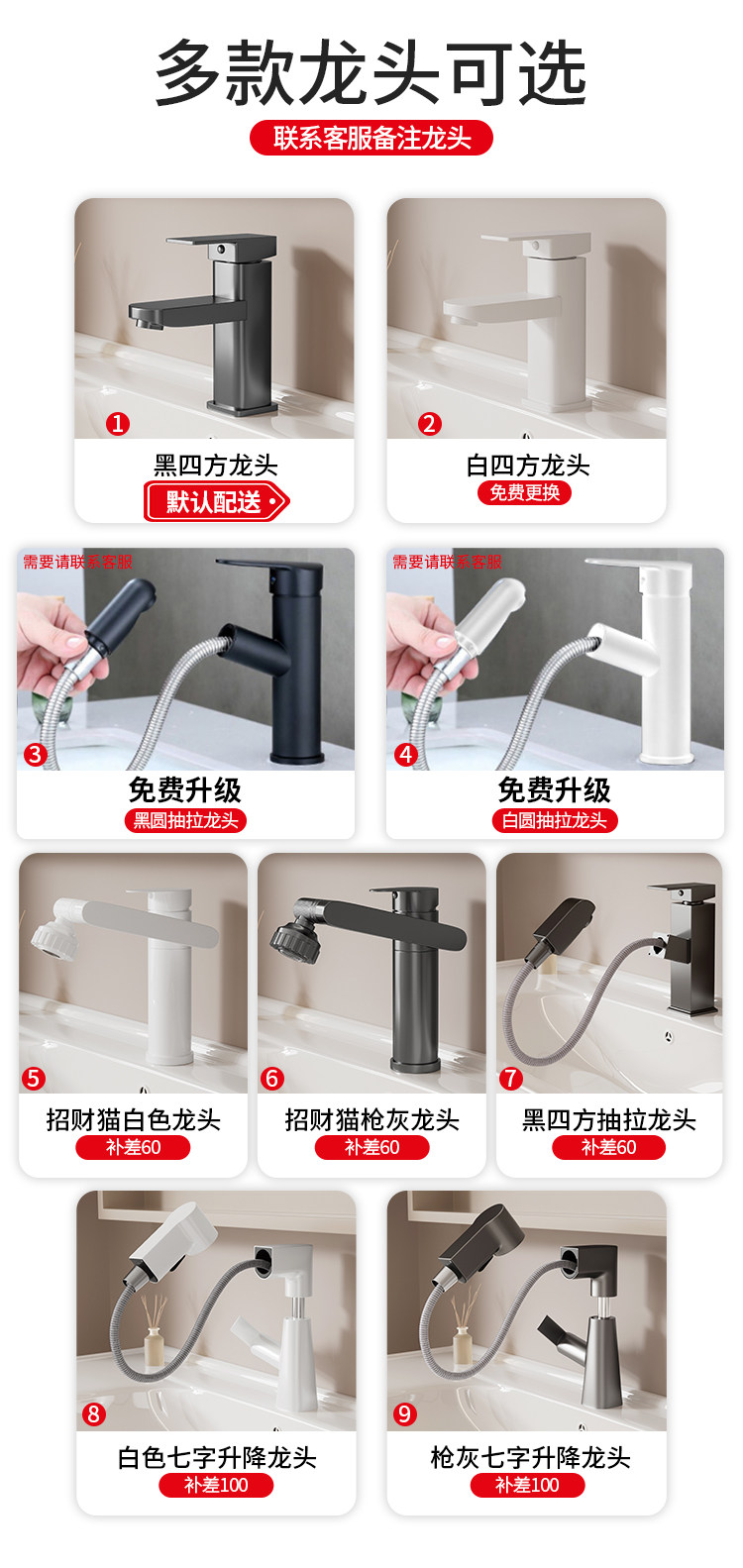 多款龙头可选
联系客服备注龙头

1
黑四方龙头
默认配送

2
白四方龙头
免费更换

需要请联系客服
3
免费升级
黑圆抽拉龙头

需要请联系客服
4
免费升级
白圆抽拉龙头

5
招财猫白色龙头
补差60

6
招财猫枪灰龙头
补差60

7
黑四方抽拉龙头
补差60

8
白色七字升降龙头
补差100

9
枪灰七字升降龙头
补差100