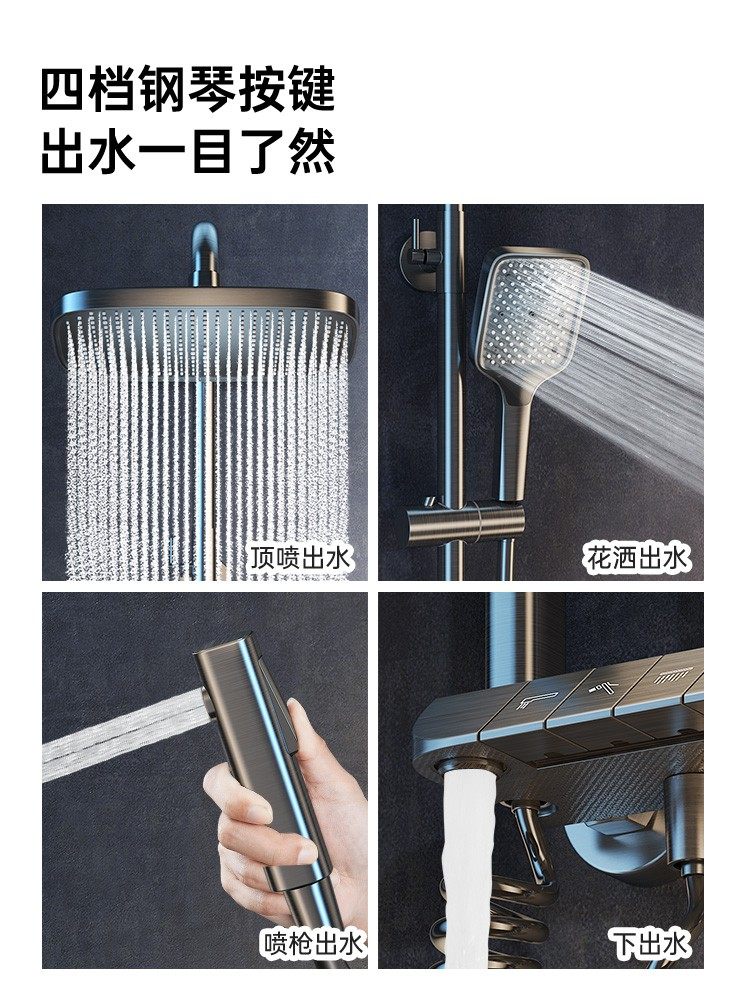 四档钢琴按键
出水一目了然

顶喷出水

花洒出水

喷枪出水

下出水