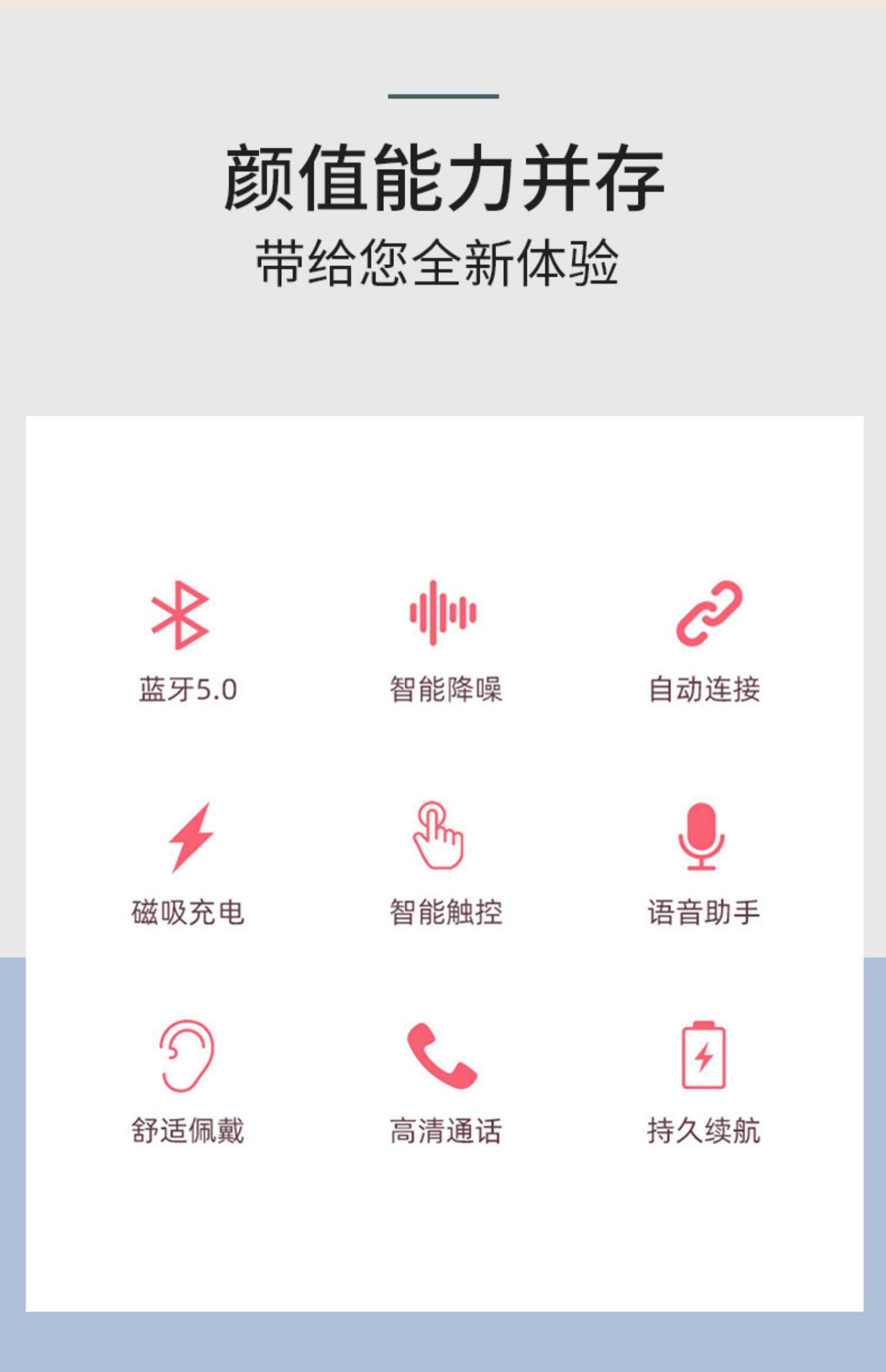 颜值能力并存
带给您全新体验

蓝牙5.0

智能降噪

自动连接

磁吸充电

智能触控

语音助手

舒适佩戴

高清通话

持久续航