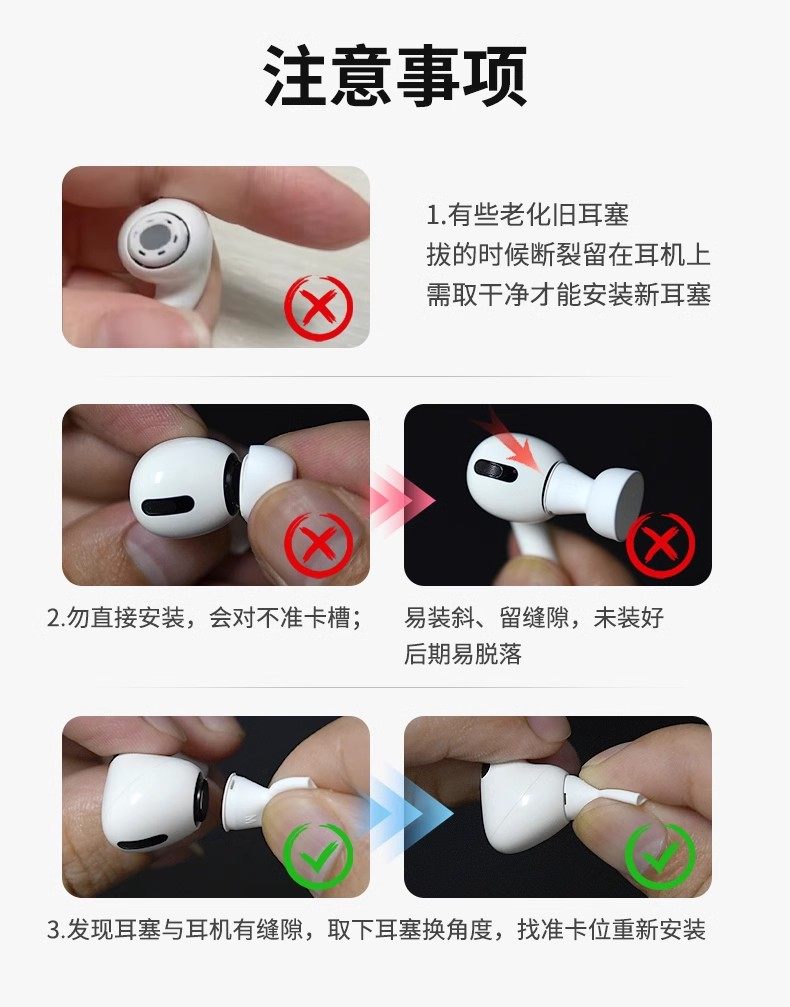 注意事项

1.有些老化旧耳塞
拔的时候断裂留在耳机上
需取干净才能安装新耳塞

2.勿直接安装，会对不准卡槽；

易装斜、留缝隙，未装好
后期易脱落

3.发现耳塞与耳机有缝隙，取下耳塞换角度，找准卡位重新安装