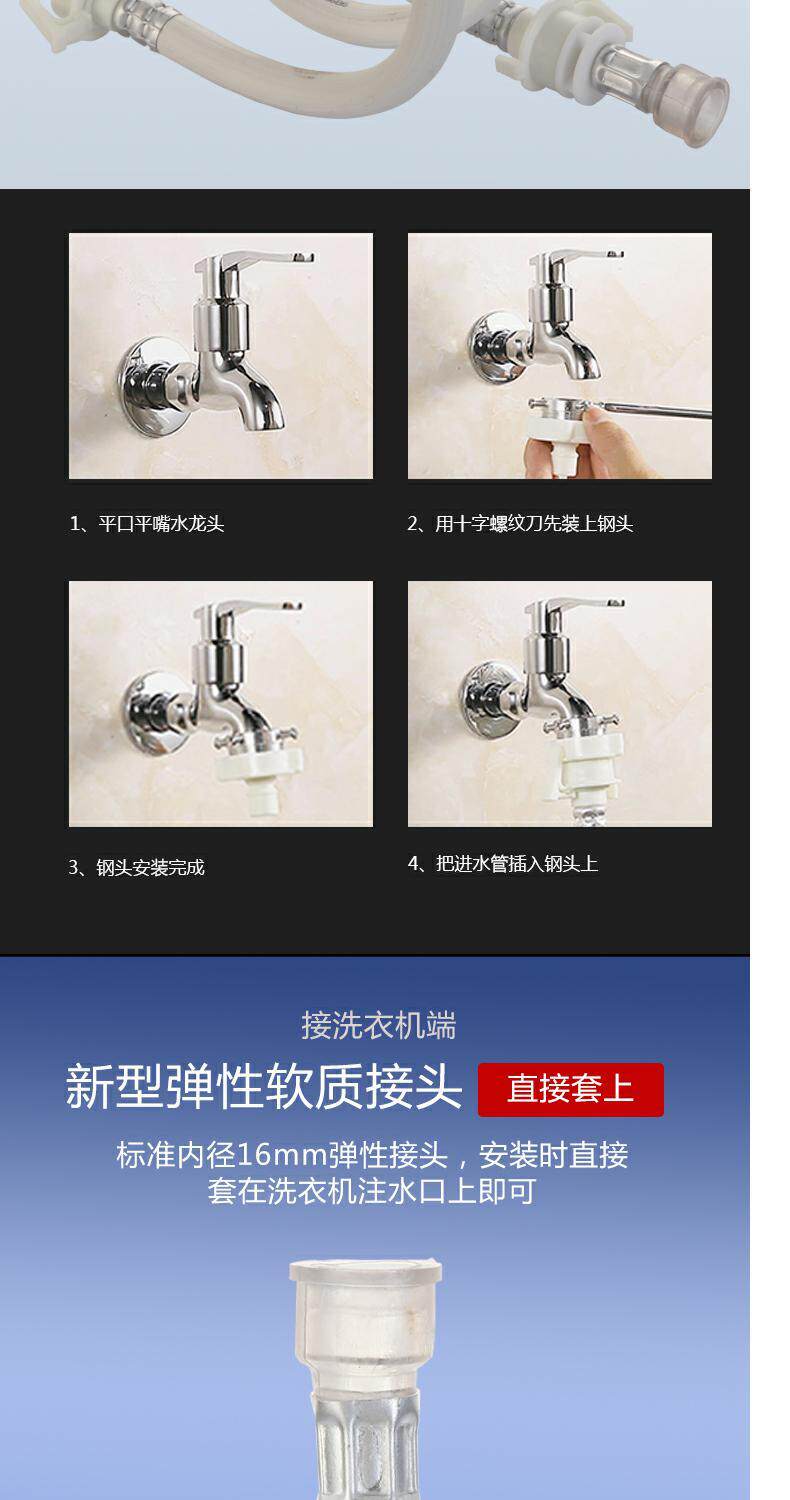 1、平口平嘴水龙头

2、用十字螺纹刀先装上钢头

3、钢头安装完成

4、把进水管插入钢头上

接洗衣机端

新型弹性软质接头 直接套上

标准内径16mm弹性接头，安装时直接套在洗衣机注水口上即可