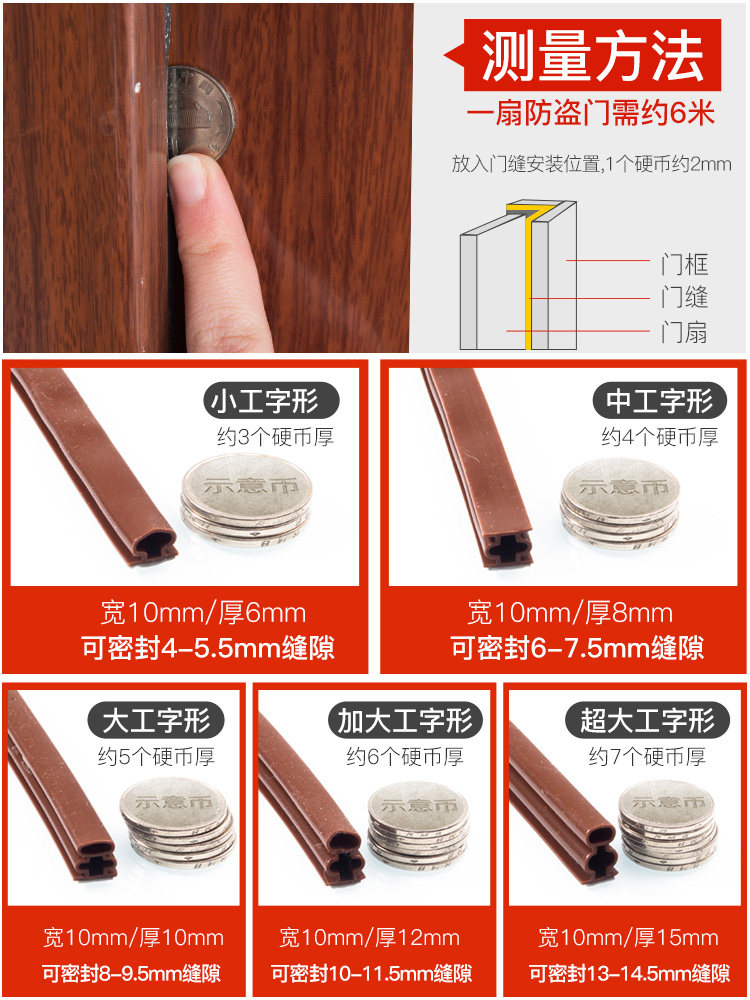 测量方法

一扇防盗门需约6米

放入门缝安装位置,1个硬币约2mm

门框
门缝
门扇

小工字形
约3个硬币厚
示意币
宽10mm/厚6mm
可密封4-5.5mm缝隙

中工字形
约4个硬币厚
示意币
宽10mm/厚8mm
可密封6-7.5mm缝隙

大工字形
约5个硬币厚
示意币
宽10mm/厚10mm
可密封8-9.5mm缝隙

加大工字形
约6个硬币厚
示意币
宽10mm/厚12mm
可密封10-11.5mm缝隙

超大工字形
约7个硬币厚
示意币
宽10mm/厚15mm
可密封13-14.5mm缝隙