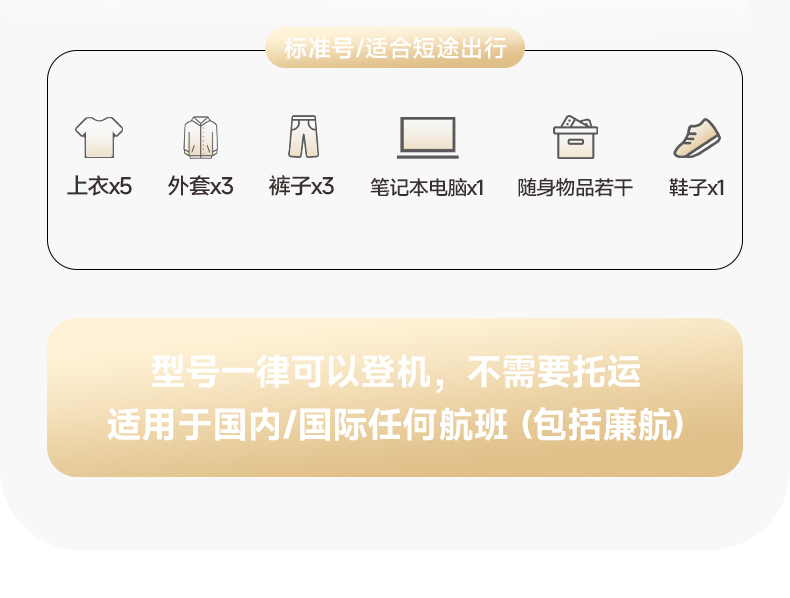 标准号/适合短途出行

上衣x5 外套x3 裤子x3 笔记本电脑x1 随身物品若干 鞋子x1

型号一律可以登机，不需要托运
适用于国内/国际任何航班（包括廉航）