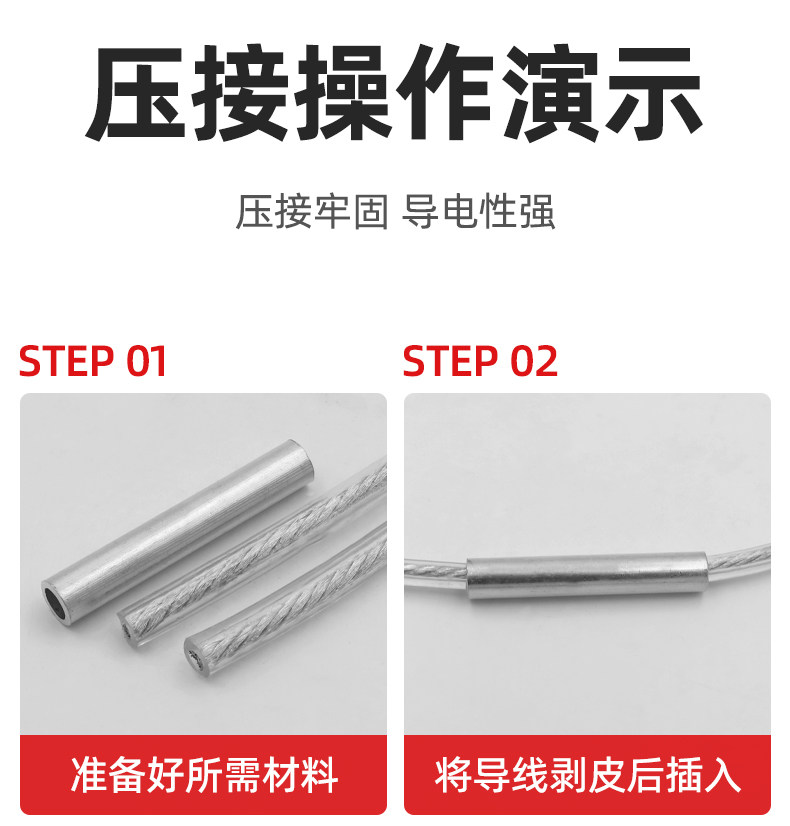 压接操作演示

压接牢固 导电性强

STEP 01

准备好所需材料

STEP 02

将导线剥皮后插入