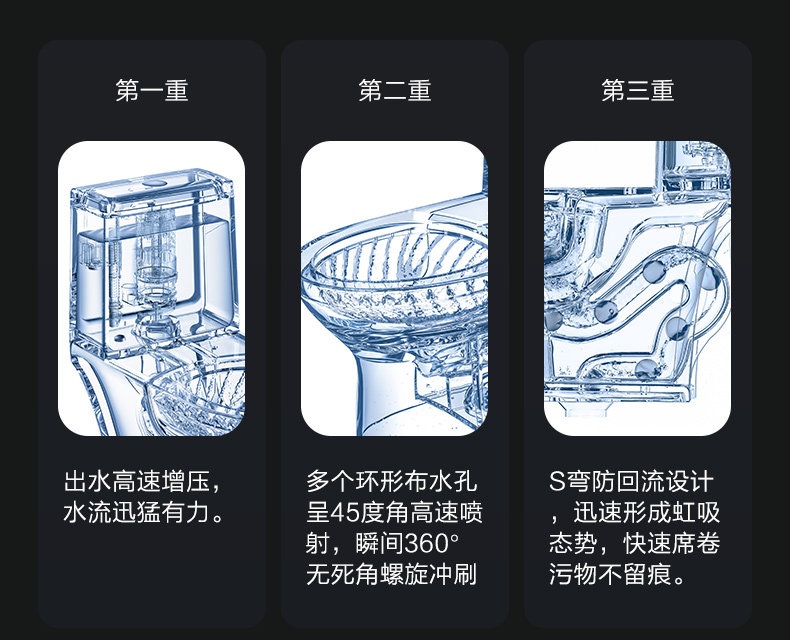 第一重

出水高速增压，水流迅猛有力。

第二重

多个环形布水孔呈45度角高速喷射，瞬间360°无死角螺旋冲刷

第三重

S弯防回流设计，迅速形成虹吸态势，快速席卷污物不留痕。