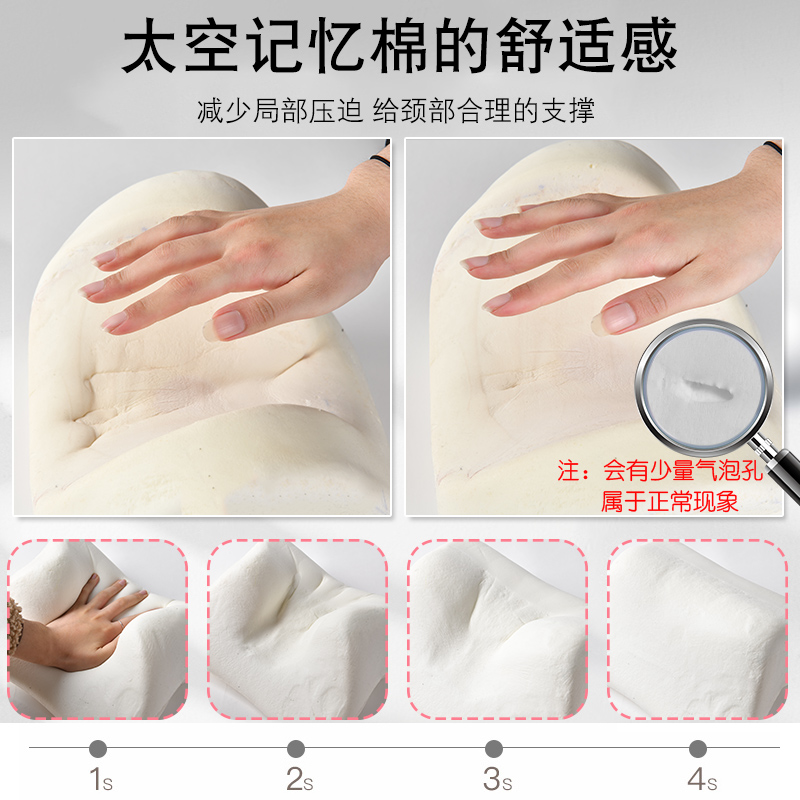 太空记忆棉的舒适感

减少局部压迫 给颈部合理的支撑

注：会有少量气泡孔
属于正常现象

1s

2s

3s

4s