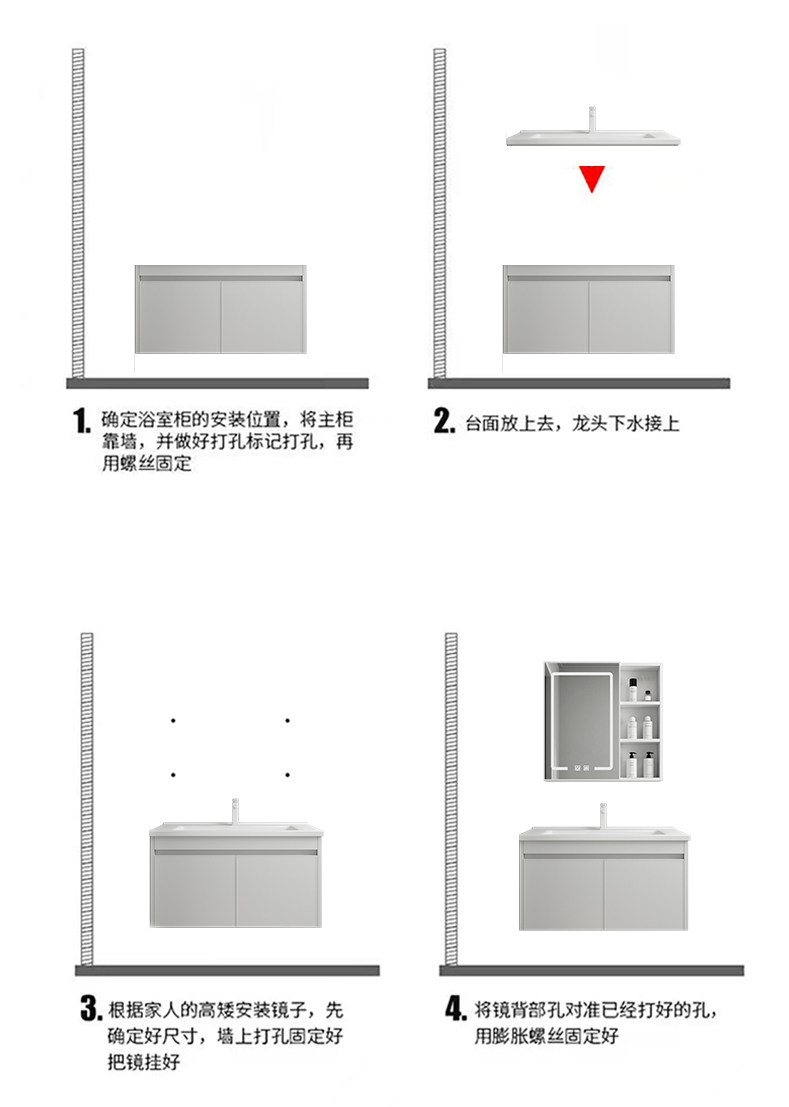 1. 确定浴室柜的安装位置，将主柜靠墙，并做好打孔标记打孔，再用螺丝固定

2. 台面放上去，龙头下水接上

3. 根据家人的高矮安装镜子，先确定好尺寸，墙上打孔固定好把镜挂好

4. 将镜背部孔对准已经打好的孔，用膨胀螺丝固定好