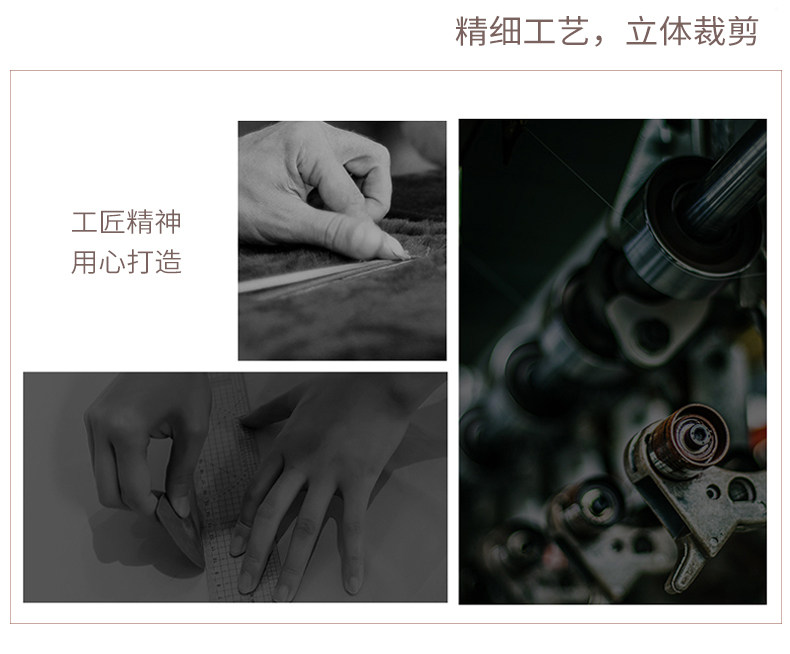 精细工艺，立体裁剪

工匠精神
用心打造