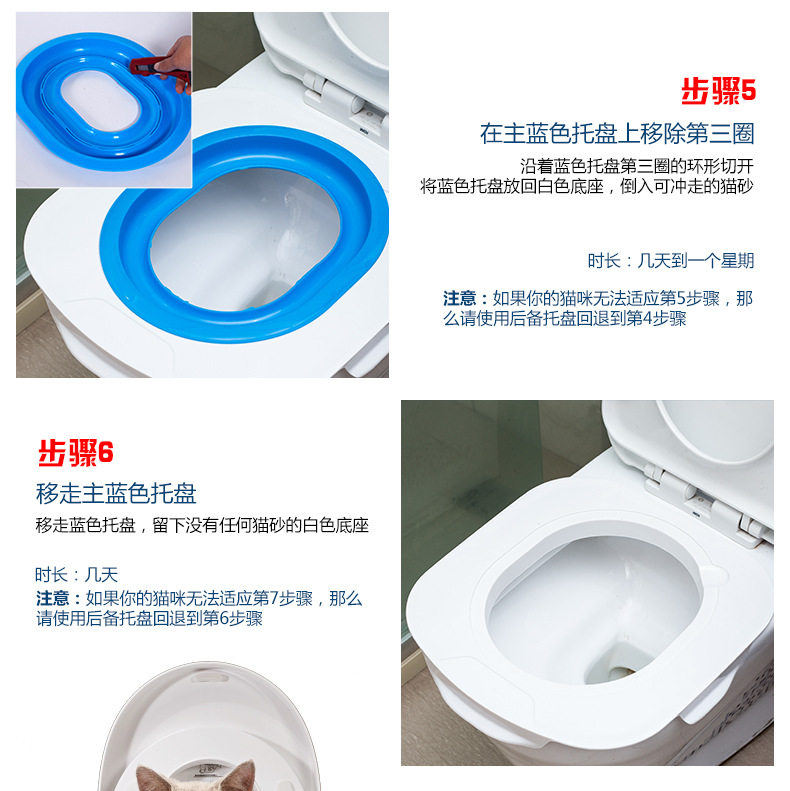 步骤5

在主蓝色托盘上移除第三圈

沿着蓝色托盘第三圈的环形切开
将蓝色托盘放回白色底座，倒入可冲走的猫砂

时长：几天到一个星期

注意：如果你的猫咪无法适应第5步骤，那么请使用后备托盘回退到第4步骤

步骤6

移走主蓝色托盘

移走蓝色托盘，留下没有任何猫砂的白色底座

时长：几天
注意：如果你的猫咪无法适应第7步骤，那么请使用后备托盘回退到第6步骤