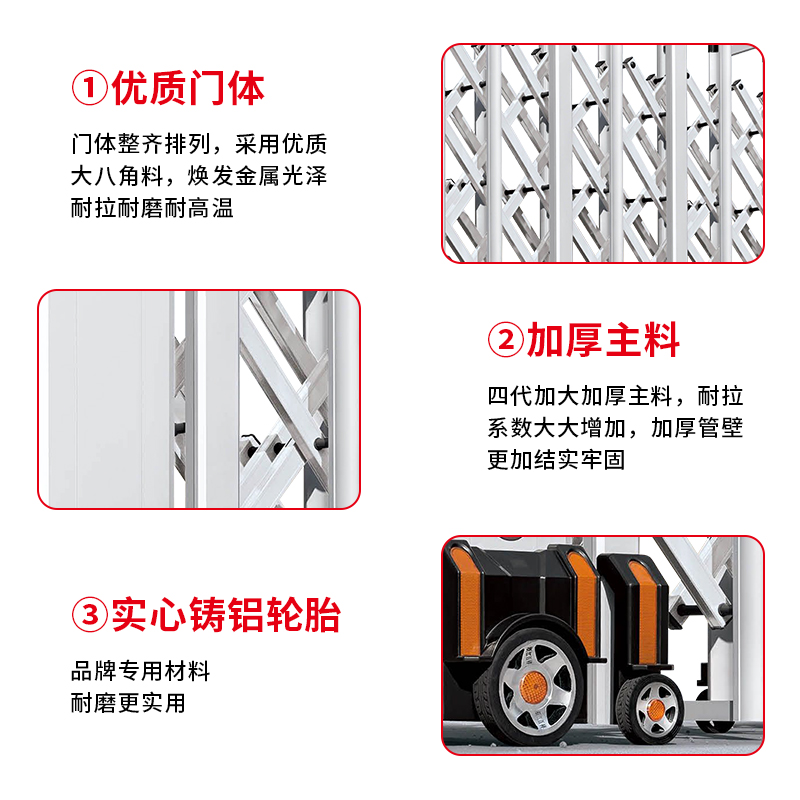 ①优质门体

门体整齐排列，采用优质大八角料，焕发金属光泽耐拉耐磨耐高温

②加厚主料

四代加大加厚主料，耐拉系数大大增加，加厚管壁更加结实牢固

③实心铸铝轮胎

品牌专用材料
耐磨更实用