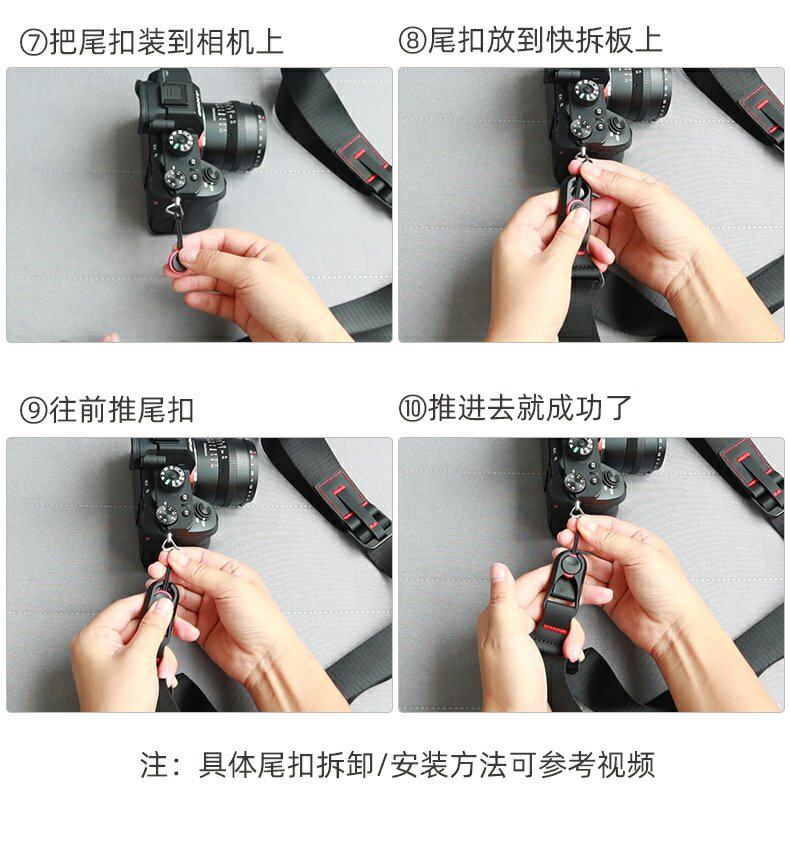 ⑦把尾扣装到相机上

⑧尾扣放到快拆板上

⑨往前推尾扣

⑩推进去就成功了

注：具体尾扣拆卸/安装方法可参考视频