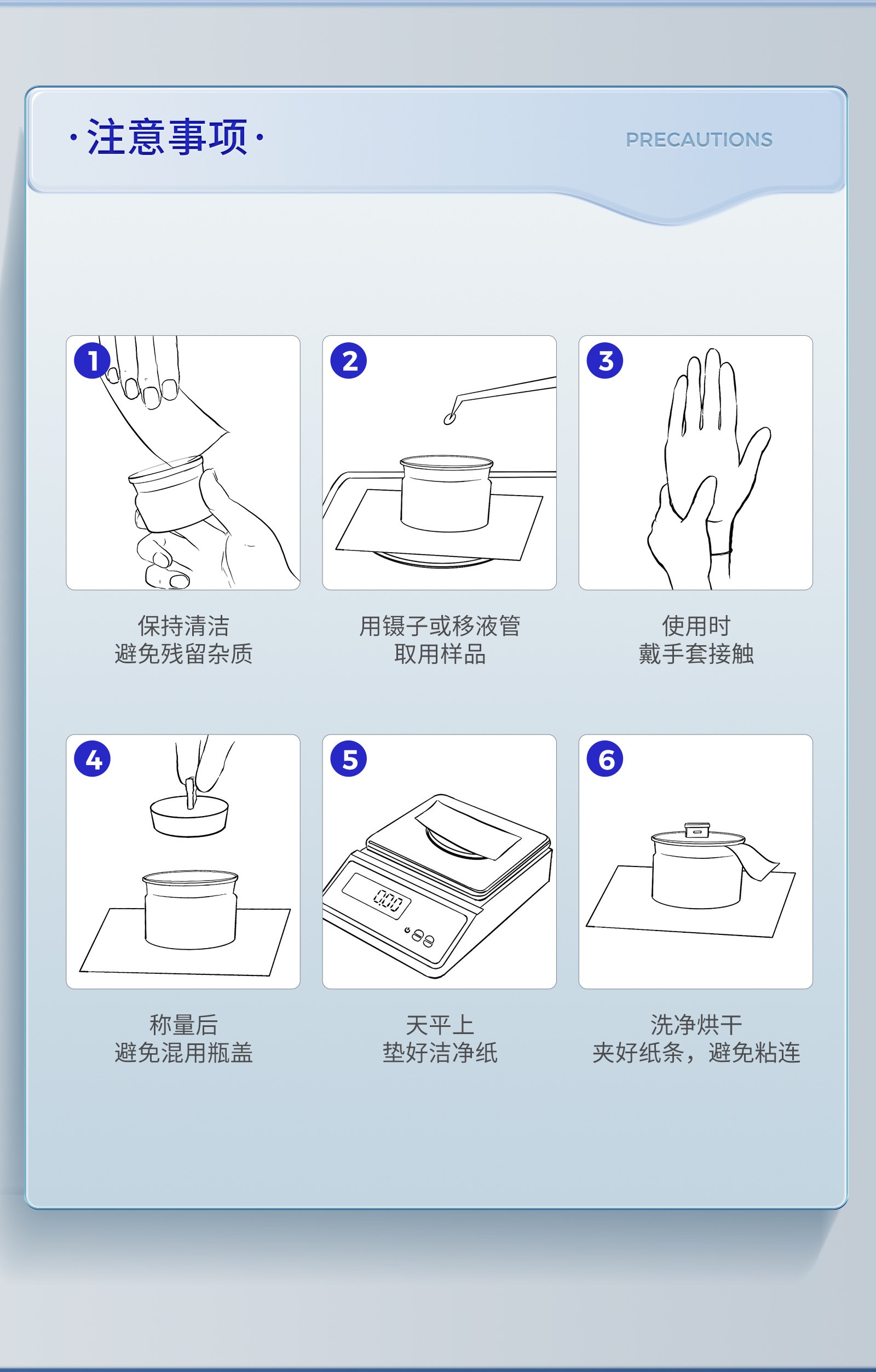 ·注意事项·

PRECAUTIONS

1

保持清洁
避免残留杂质

2

用镊子或移液管
取用样品

3

使用时
戴手套接触

4

称量后
避免混用瓶盖

5

0.00

天平上
垫好洁净纸

6

洗净烘干
夹好纸条，避免粘连