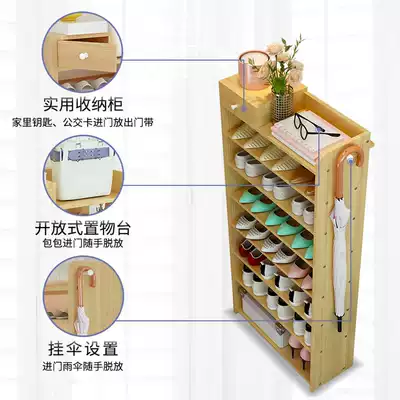 实用收纳柜
家里钥匙、公交卡进门放出门带

开放式置物台
包包进门随手脱放

挂伞设置
进门雨伞随手脱放