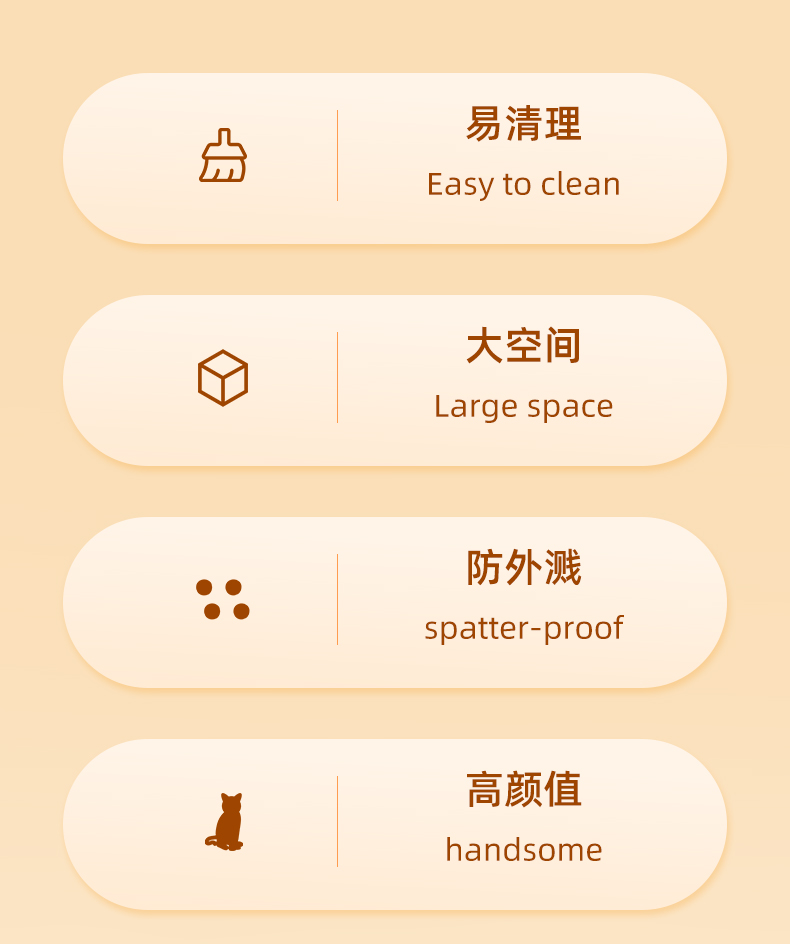 易清理
Easy to clean

大空间
Large space

防外溅
spatter-proof

高颜值
handsome