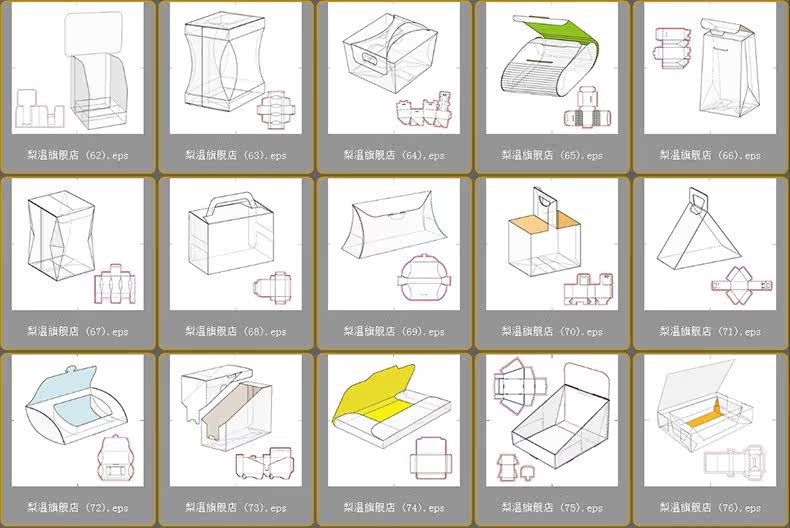 梨温旗舰店 (62).eps

梨温旗舰店 (63).eps

梨温旗舰店 (64).eps

梨温旗舰店 (65).eps

梨温旗舰店 (66).eps

梨温旗舰店 (67).eps

梨温旗舰店 (68).eps

梨温旗舰店 (69).eps

梨温旗舰店 (70).eps

梨温旗舰店 (71).eps

梨温旗舰店 (72).eps

梨温旗舰店 (73).eps

梨温旗舰店 (74).eps

梨温旗舰店 (75).eps

梨温旗舰店 (76).eps