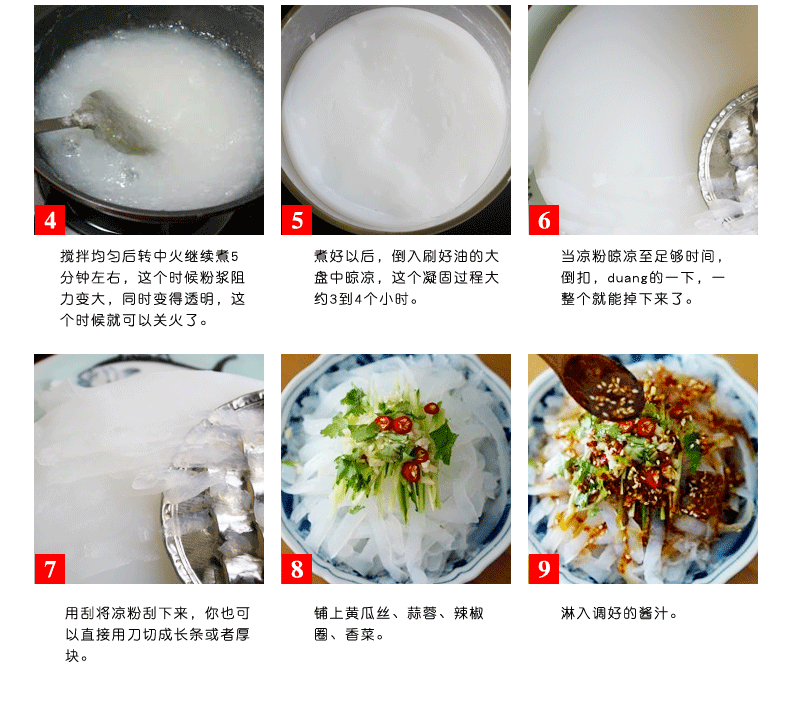 4

搅拌均匀后转中火继续煮5分钟左右，这个时候粉浆阻力变大，同时变得透明，这个时候就可以关火了。

5

煮好以后，倒入刷好油的大盘中晾凉，这个凝固过程大约3到4个小时。

6

当凉粉晾凉至足够时间，倒扣，duang的一下，一整个就能掉下来了。

7

用刮将凉粉刮下来，你也可以直接用刀切成长条或者厚块。

8

铺上黄瓜丝、蒜蓉、辣椒圈、香菜。

9

淋入调好的酱汁。