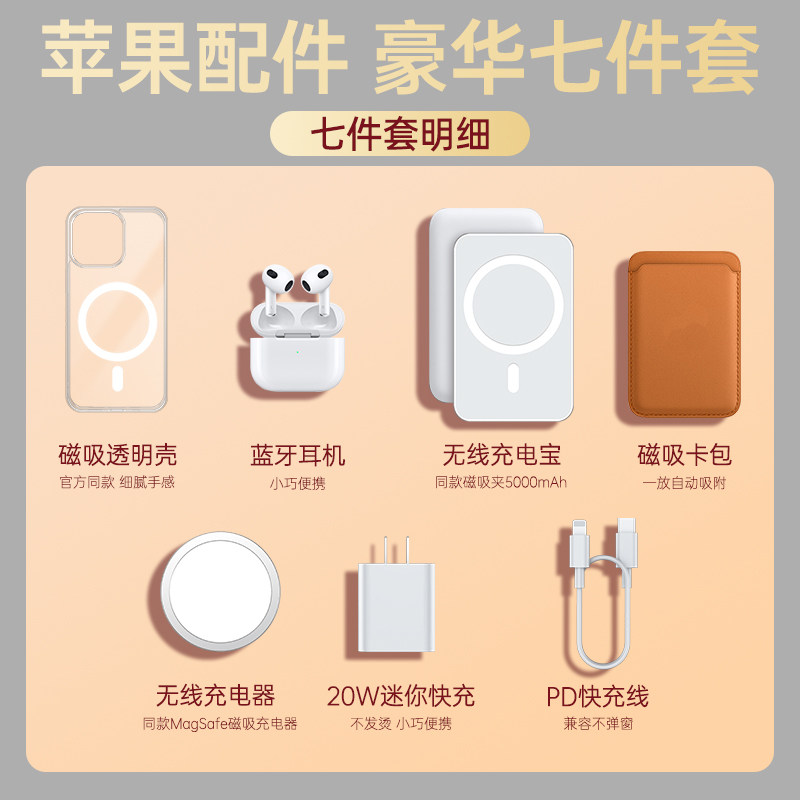 苹果配件 豪华七件套

七件套明细

磁吸透明壳
官方同款 细腻手感

蓝牙耳机
小巧便携

无线充电宝
同款磁吸夹5000mAh

磁吸卡包
一放自动吸附

无线充电器
同款MagSafe磁吸充电器

20W迷你快充
不发烫 小巧便携

PD快充线
兼容不弹窗