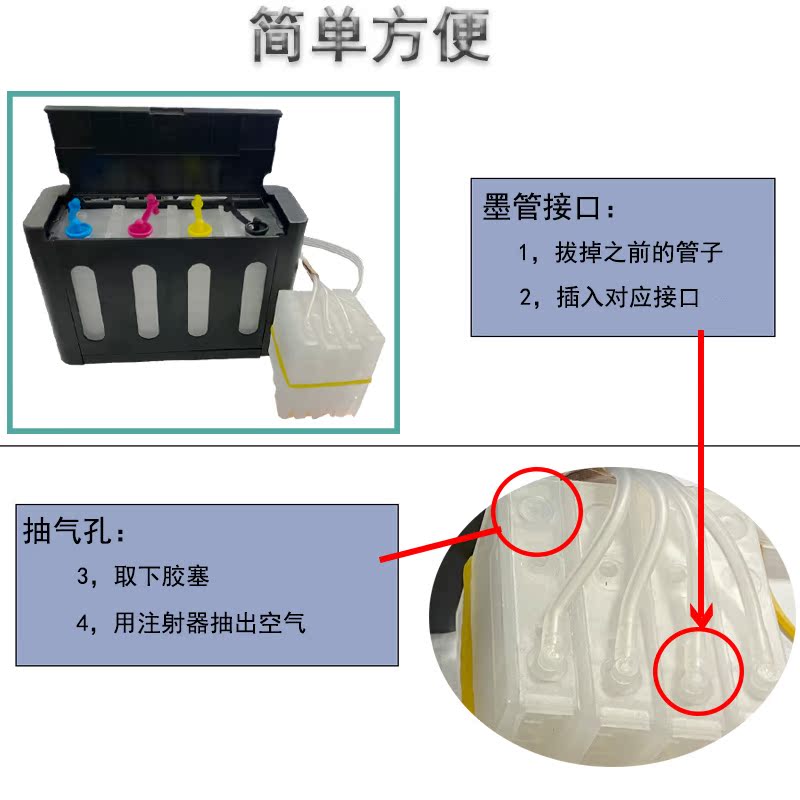 简单方便

墨管接口：

1，拔掉之前的管子

2，插入对应接口

抽气孔：

3，取下胶塞

4，用注射器抽出空气