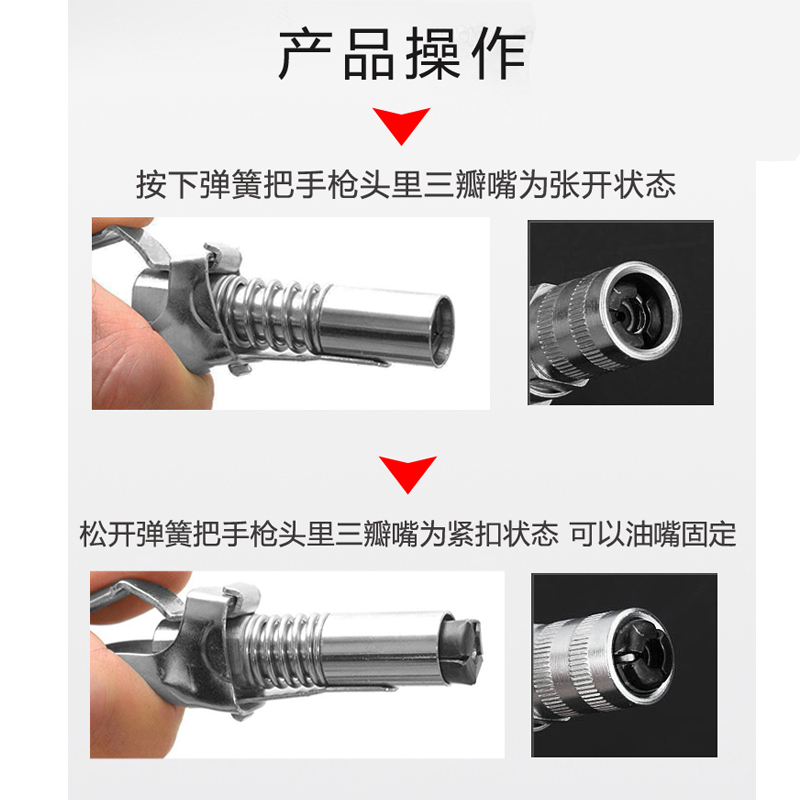 产品操作

按下弹簧把手枪头里三瓣嘴为张开状态

松开弹簧把手枪头里三瓣嘴为紧扣状态 可以油嘴固定