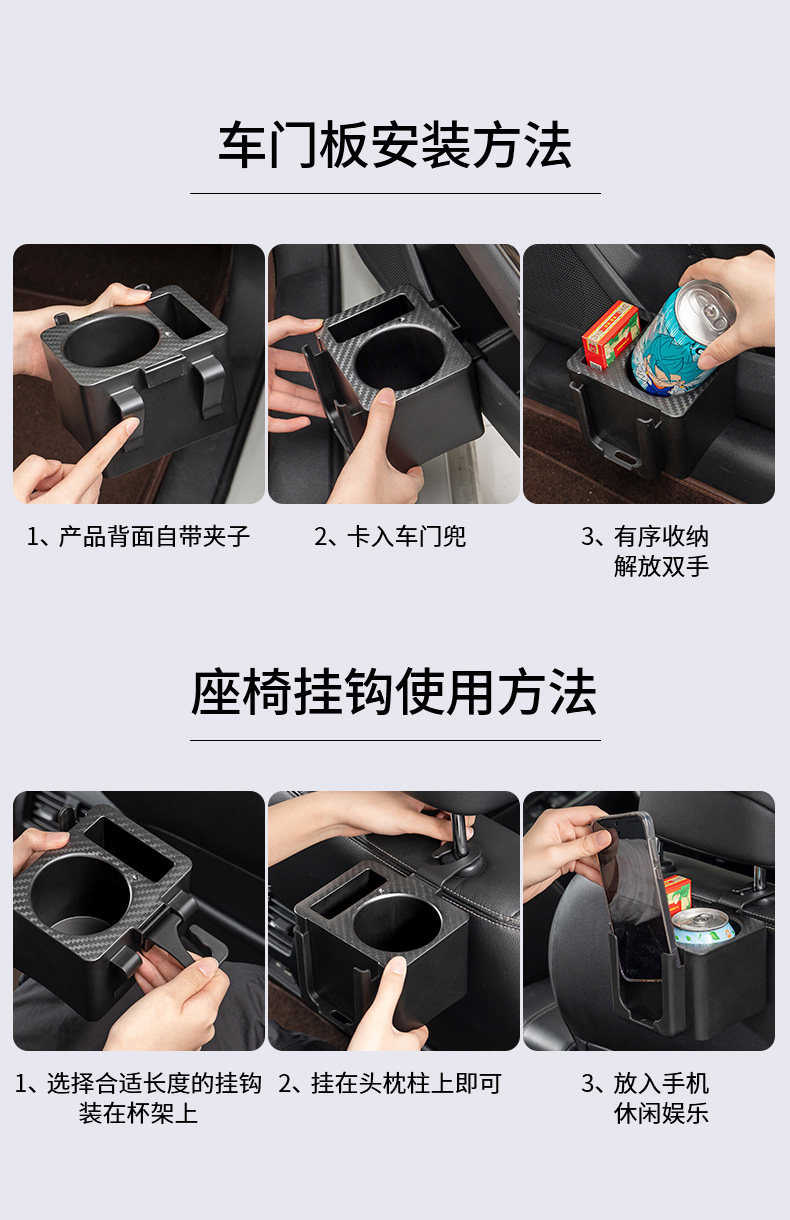 车门板安装方法

1、产品背面自带夹子

2、卡入车门兜

3、有序收纳
解放双手

座椅挂钩使用方法

1、选择合适长度的挂钩
装在杯架上

2、挂在头枕柱上即可

3、放入手机
休闲娱乐