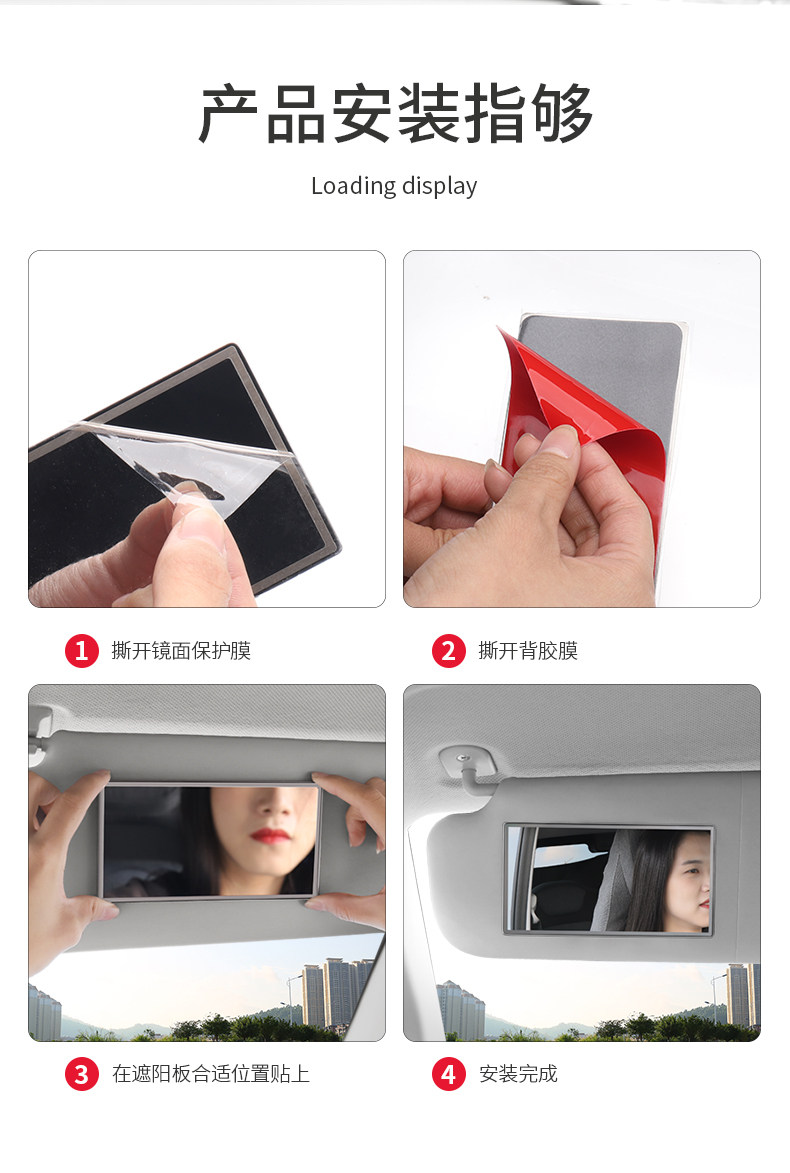 产品安装指够

Loading display

1 撕开镜面保护膜

2 撕开背胶膜

3 在遮阳板合适位置贴上

4 安装完成