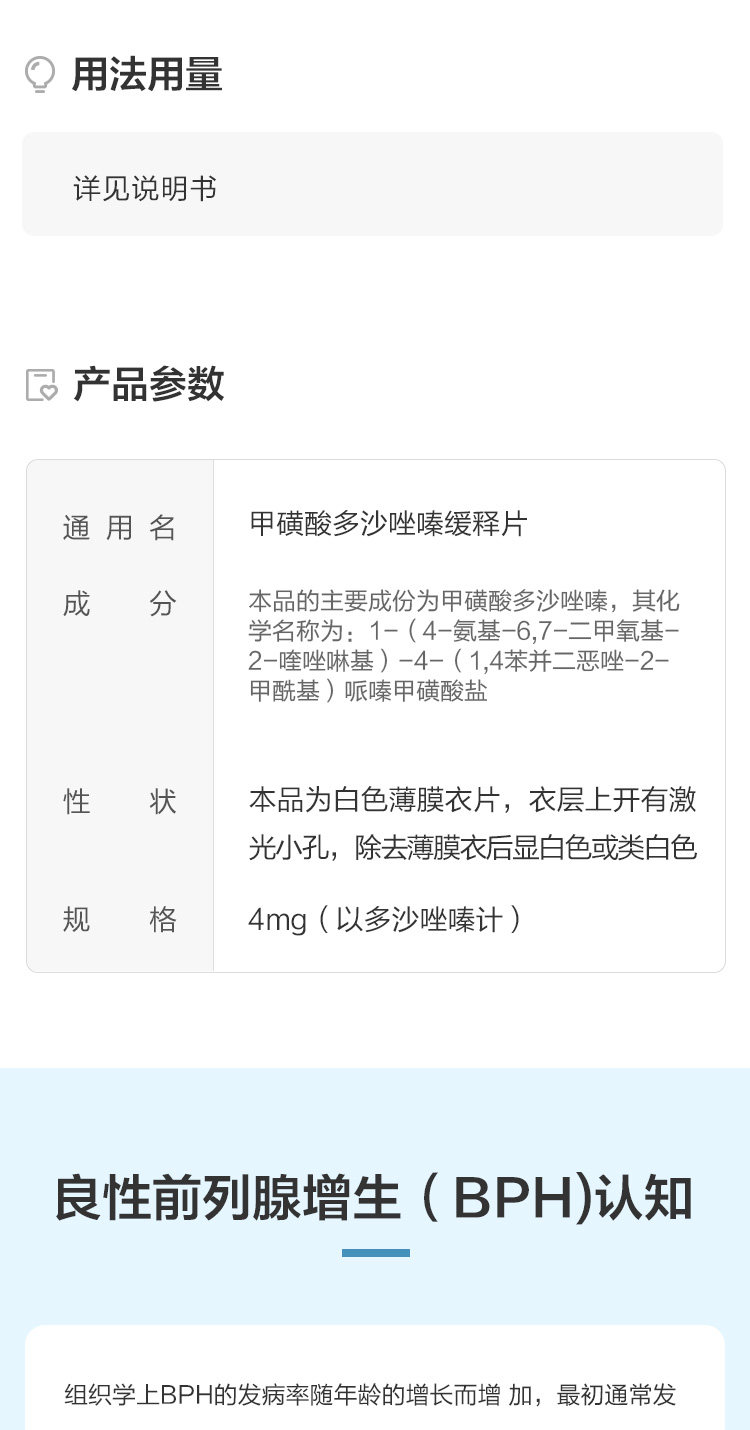 用法用量

详见说明书

产品参数

通用名
甲磺酸多沙唑嗪缓释片

成分
本品的主要成份为甲磺酸多沙唑嗪，其化学名称为：1-（4-氨基-6,7-二甲氧基-2-喹唑啉基）-4-（1,4苯并二恶唑-2-甲酰基）哌嗪甲磺酸盐

性状
本品为白色薄膜衣片，衣层上开有激光小孔，除去薄膜衣后显白色或类白色

规格
4mg（以多沙唑嗪计）

良性前列腺增生（BPH)认知

组织学上BPH的发病率随年龄的增长而增 加，最初通常发