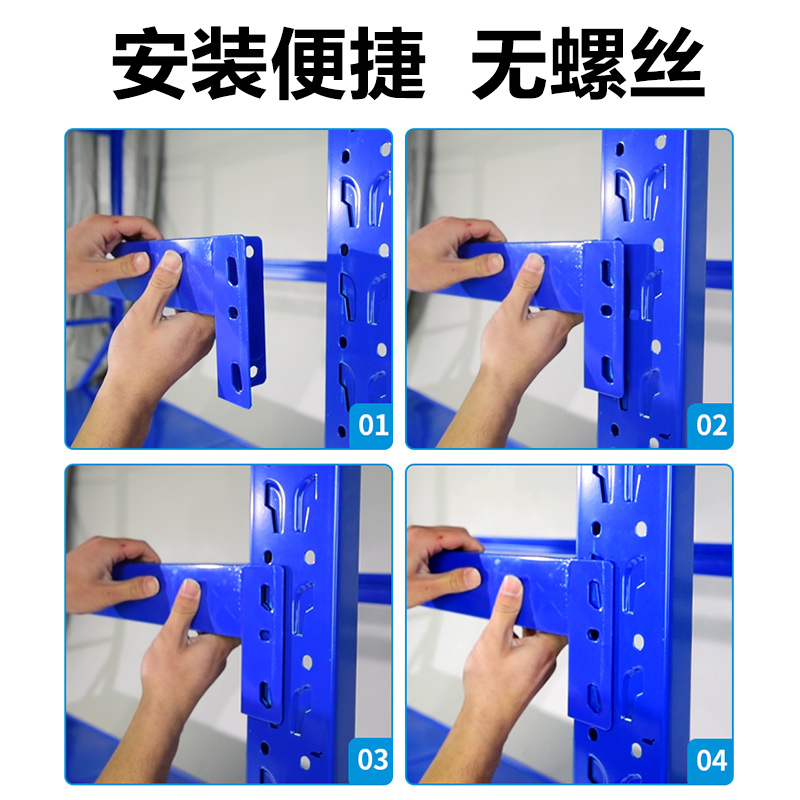 安装便捷 无螺丝

01

02

03

04