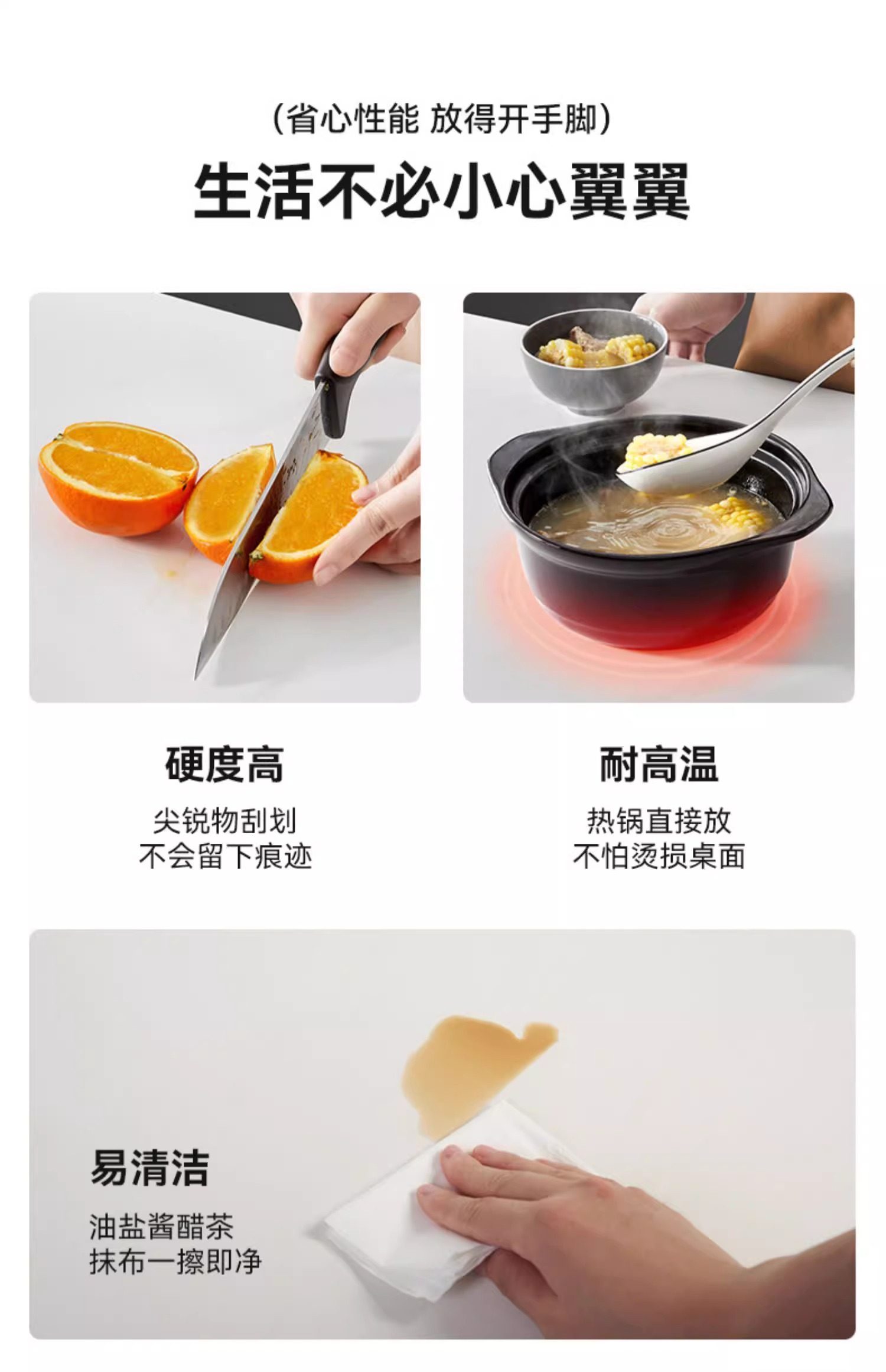 (省心性能 放得开手脚)

生活不必小心翼翼

硬度高

尖锐物刮划
不会留下痕迹

耐高温

热锅直接放
不怕烫损桌面

易清洁

油盐酱醋茶
抹布一擦即净