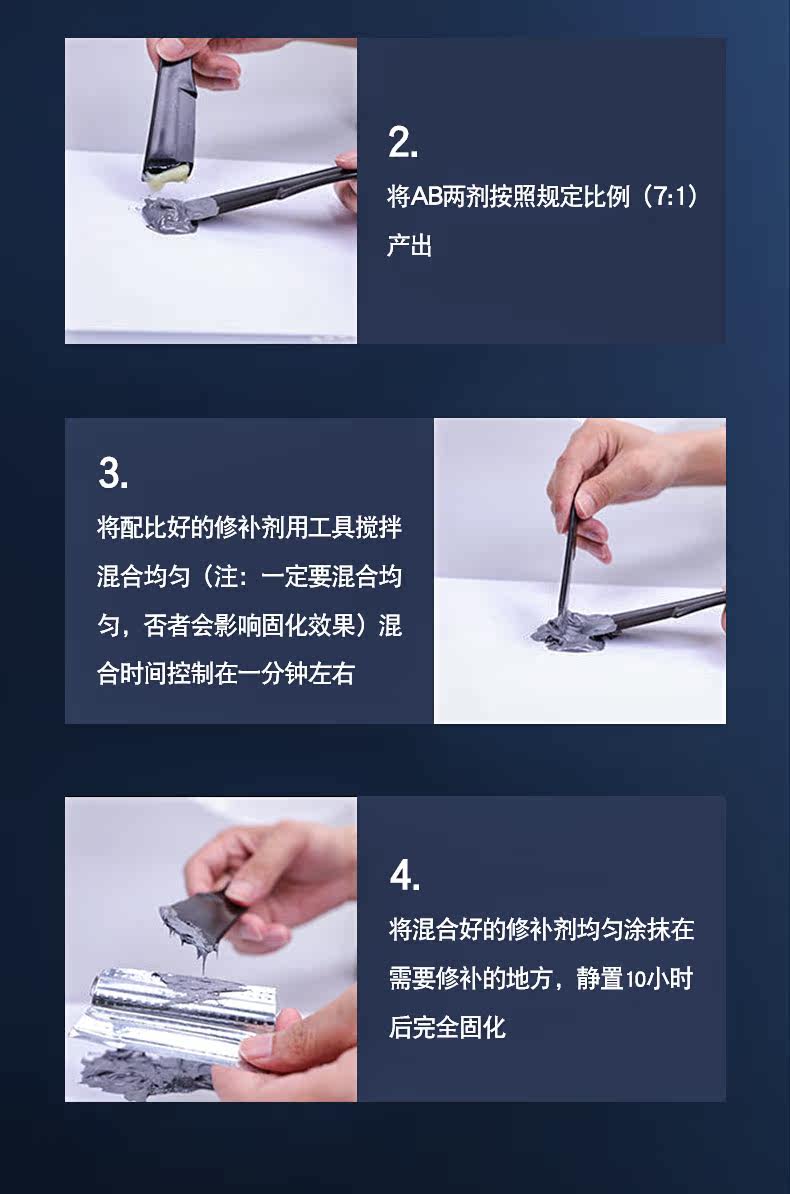 2.
将AB两剂按照规定比例（7:1）产出

3.
将配比好的修补剂用工具搅拌混合均匀（注：一定要混合均匀，否者会影响固化效果）混合时间控制在一分钟左右

4.
将混合好的修补剂均匀涂抹在需要修补的地方，静置10小时后完全固化