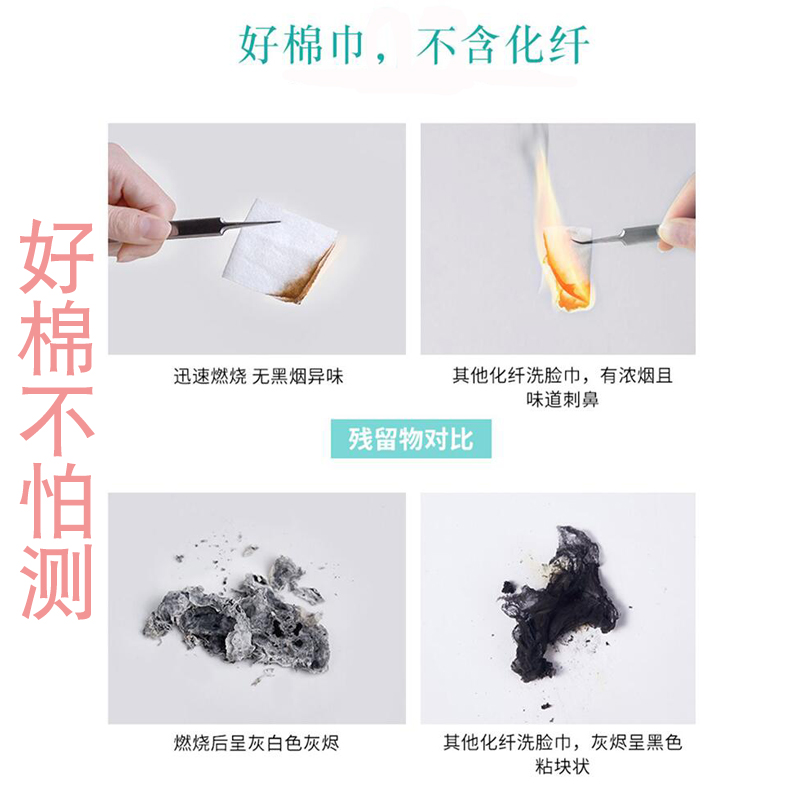 好棉巾，不含化纤

好棉不怕测

迅速燃烧 无黑烟异味

其他化纤洗脸巾，有浓烟且味道刺鼻

残留物对比

燃烧后呈灰白色灰烬

其他化纤洗脸巾，灰烬呈黑色粘块状