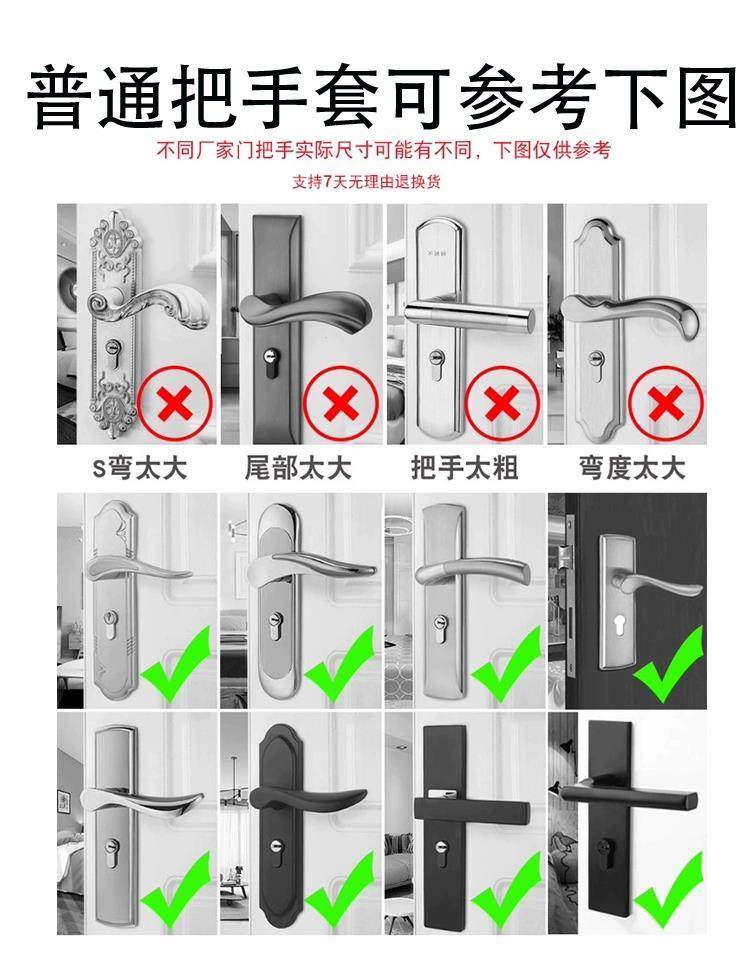 普通把手套可参考下图

不同厂家门把手实际尺寸可能有不同，下图仅供参考

支持7天无理由退换货

S弯太大

尾部太大

把手太粗

弯度太大