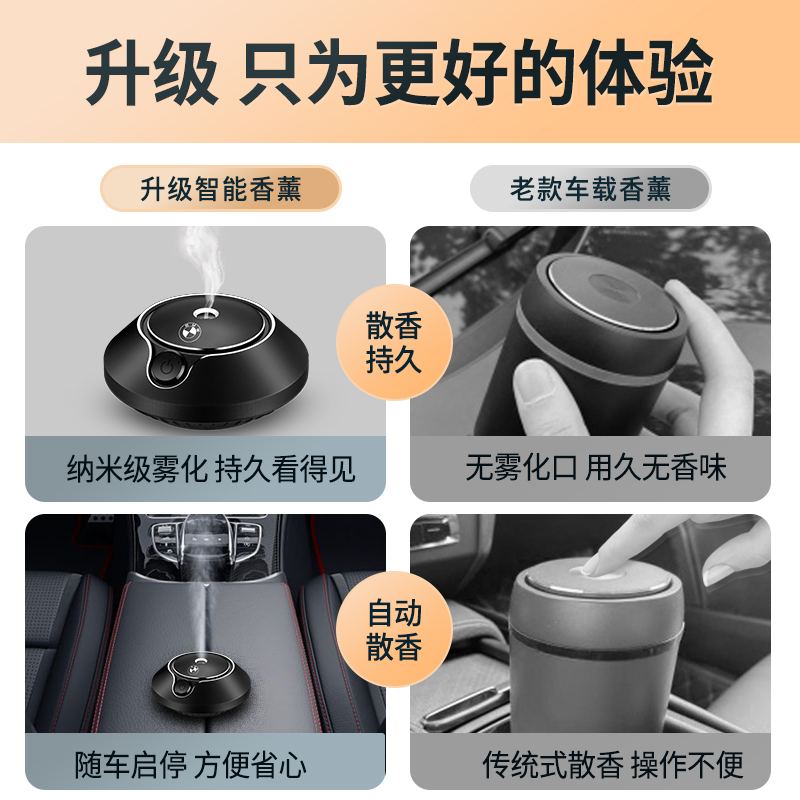 升级 只为更好的体验

升级智能香薰

老款车载香薰

散香持久

纳米级雾化 持久看得见

无雾化口 用久无香味

自动散香

随车启停 方便省心

传统式散香 操作不便