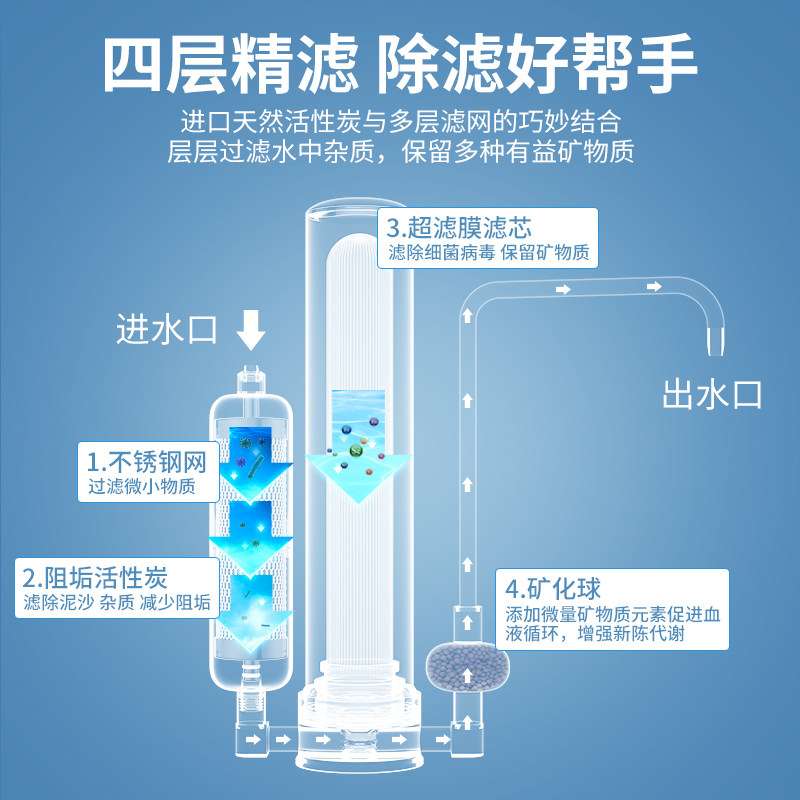 四层精滤 除滤好帮手

进口天然活性炭与多层滤网的巧妙结合
层层过滤水中杂质，保留多种有益矿物质

3.超滤膜滤芯
滤除细菌病毒 保留矿物质

进水口

出水口

1.不锈钢网
过滤微小物质

2.阻垢活性炭
滤除泥沙 杂质 减少阻垢

4.矿化球
添加微量矿物质元素促进血液循环，增强新陈代谢