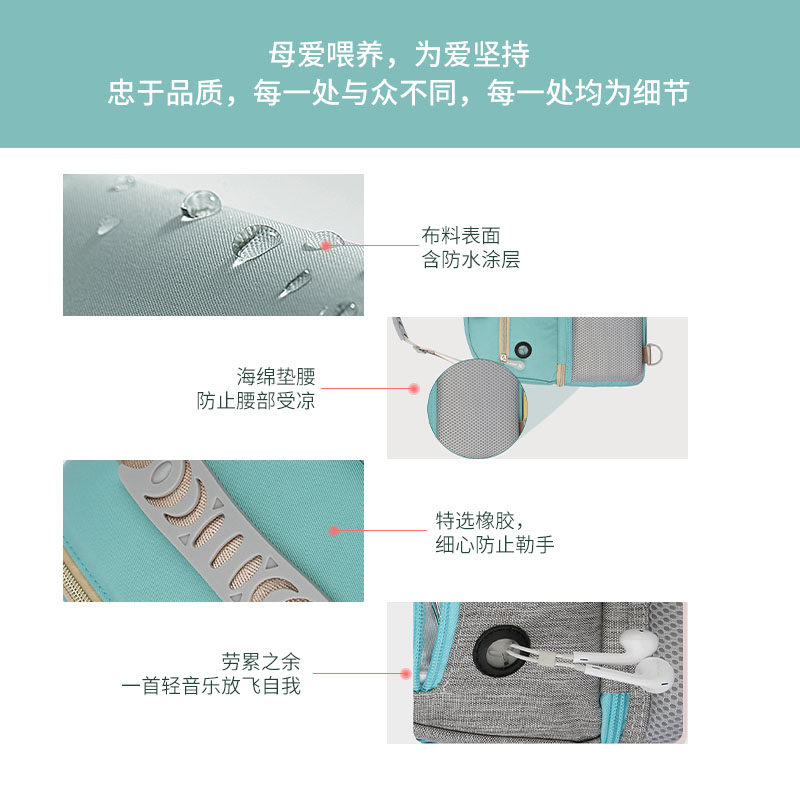 母爱喂养，为爱坚持
忠于品质，每一处与众不同，每一处均为细节

布料表面
含防水涂层

海绵垫腰
防止腰部受凉

特选橡胶，
细心防止勒手

劳累之余
一首轻音乐放飞自我