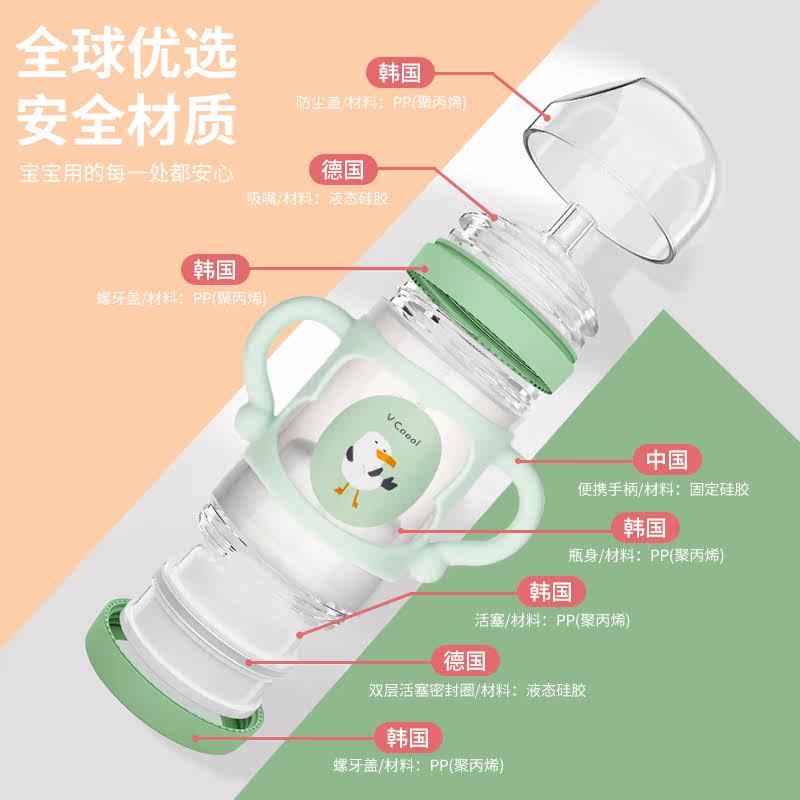 全球优选
安全材质

宝宝用的每一处都安心

韩国
防尘盖/材料：PP(聚丙烯)

德国
吸嘴/材料：液态硅胶

韩国
螺牙盖/材料：PP(聚丙烯)

V Coool

中国
便携手柄/材料：固定硅胶

韩国
瓶身/材料：PP(聚丙烯)

韩国
活塞/材料：PP(聚丙烯)

德国
双层活塞密封圈/材料：液态硅胶

韩国
螺牙盖/材料：PP(聚丙烯)