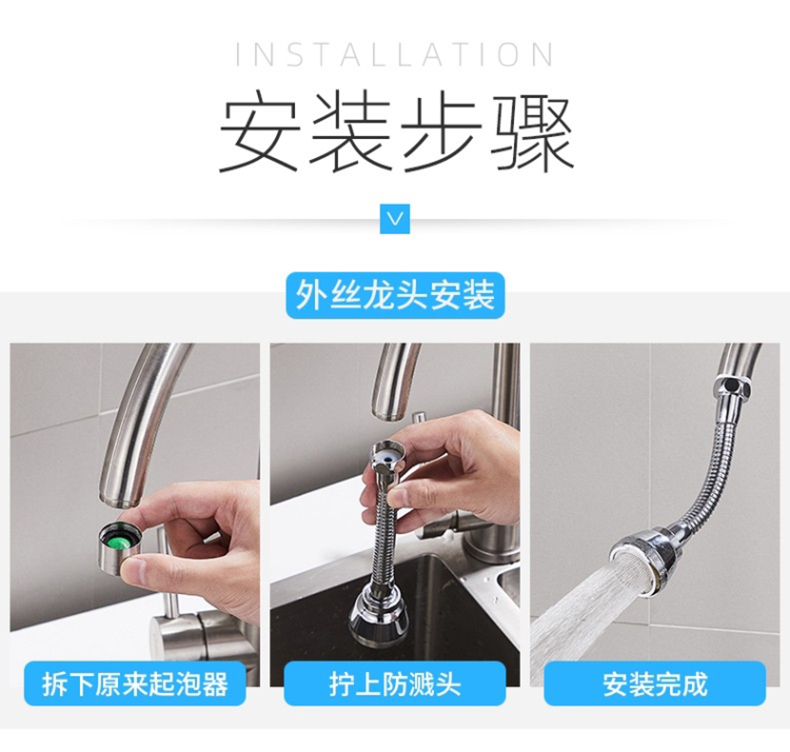 INSTALLATION

安装步骤

外丝龙头安装

拆下原来起泡器

拧上防溅头

安装完成