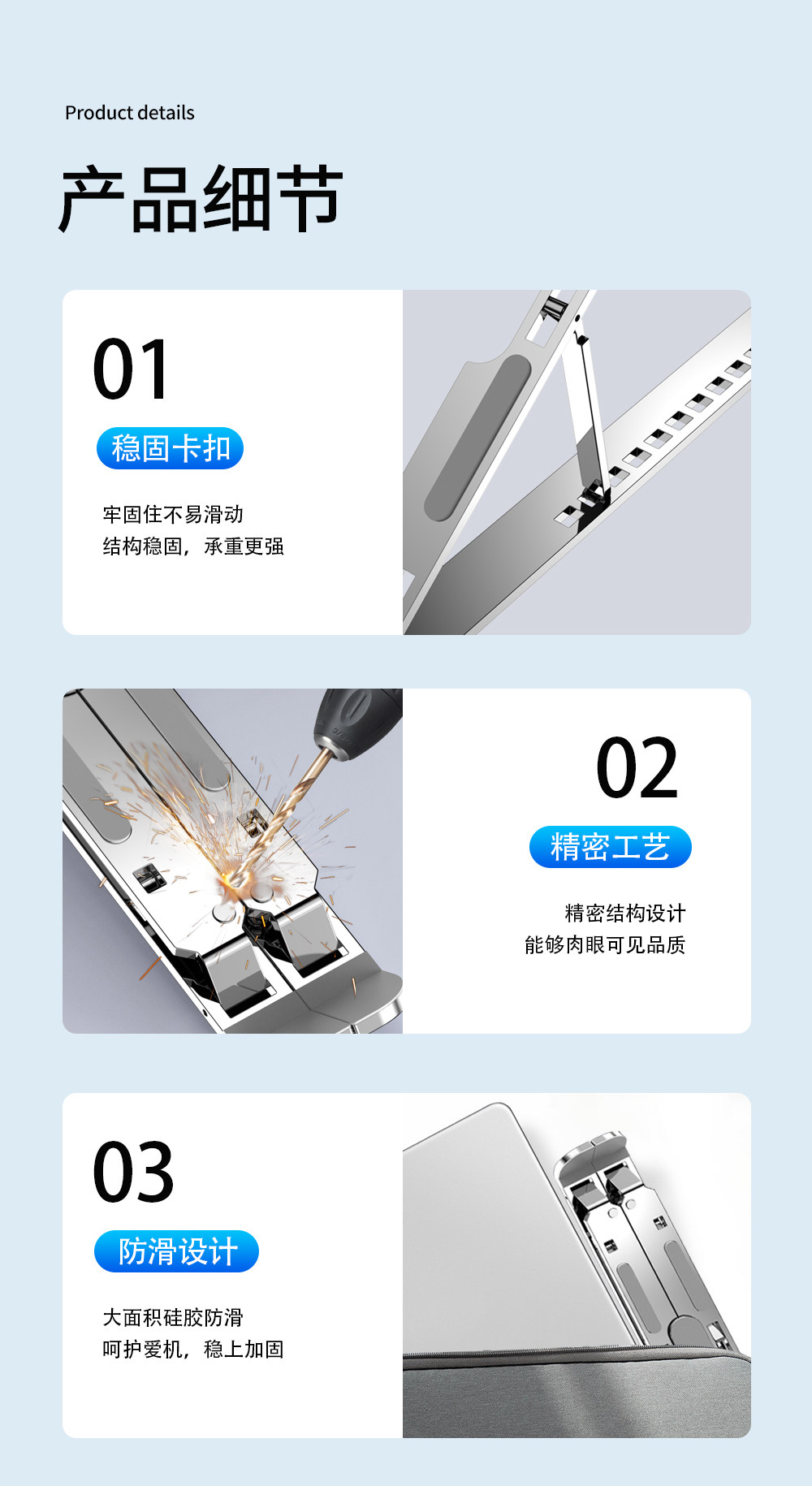 Product details

产品细节

01

稳固卡扣

牢固住不易滑动
结构稳固，承重更强

02

精密工艺

精密结构设计
能够肉眼可见品质

03

防滑设计

大面积硅胶防滑
呵护爱机，稳上加固