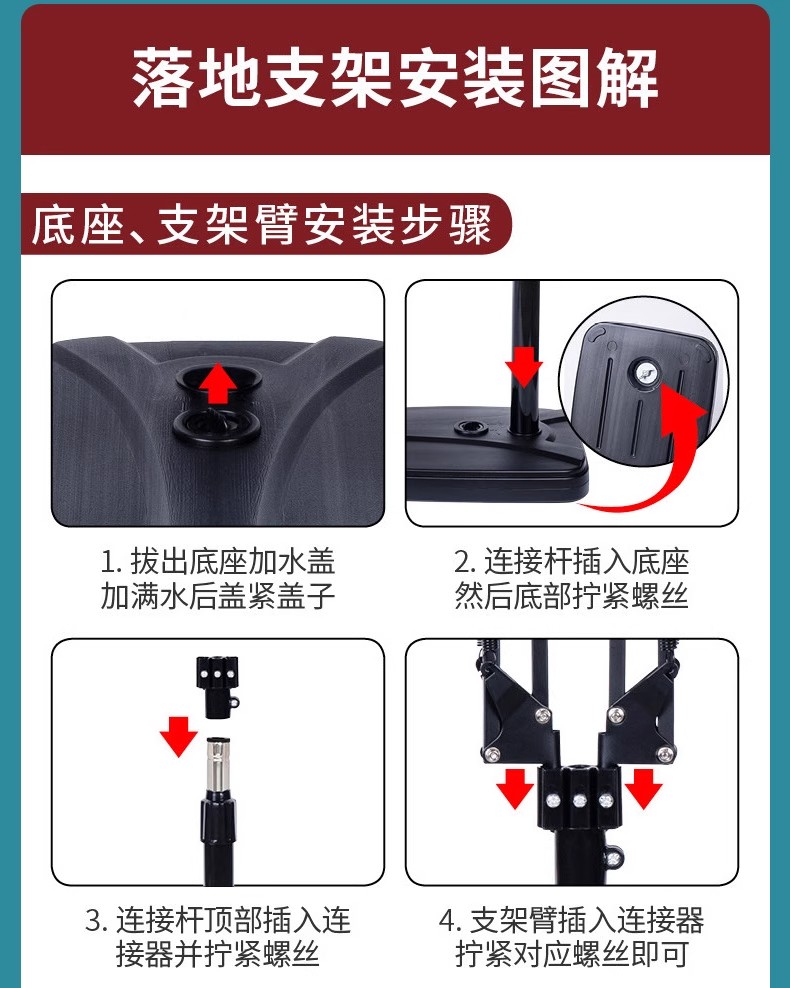 落地支架安装图解

底座、支架臂安装步骤

1. 拔出底座加水盖
加满水后盖紧盖子

2. 连接杆插入底座
然后底部拧紧螺丝

3. 连接杆顶部插入连接器并拧紧螺丝

4. 支架臂插入连接器
拧紧对应螺丝即可